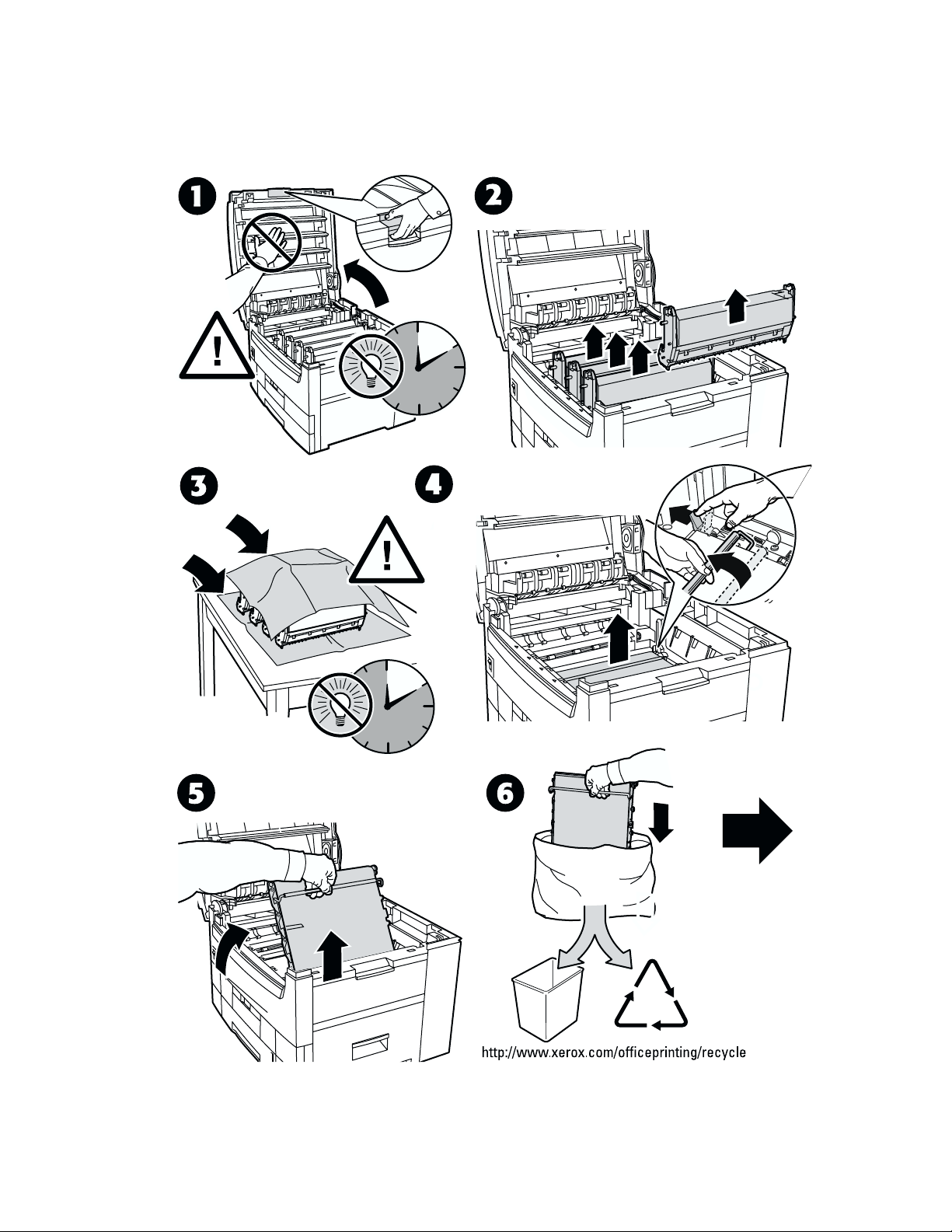 1

2

3

4

5

6

http://www.xerox.com/officeprinting/recycle