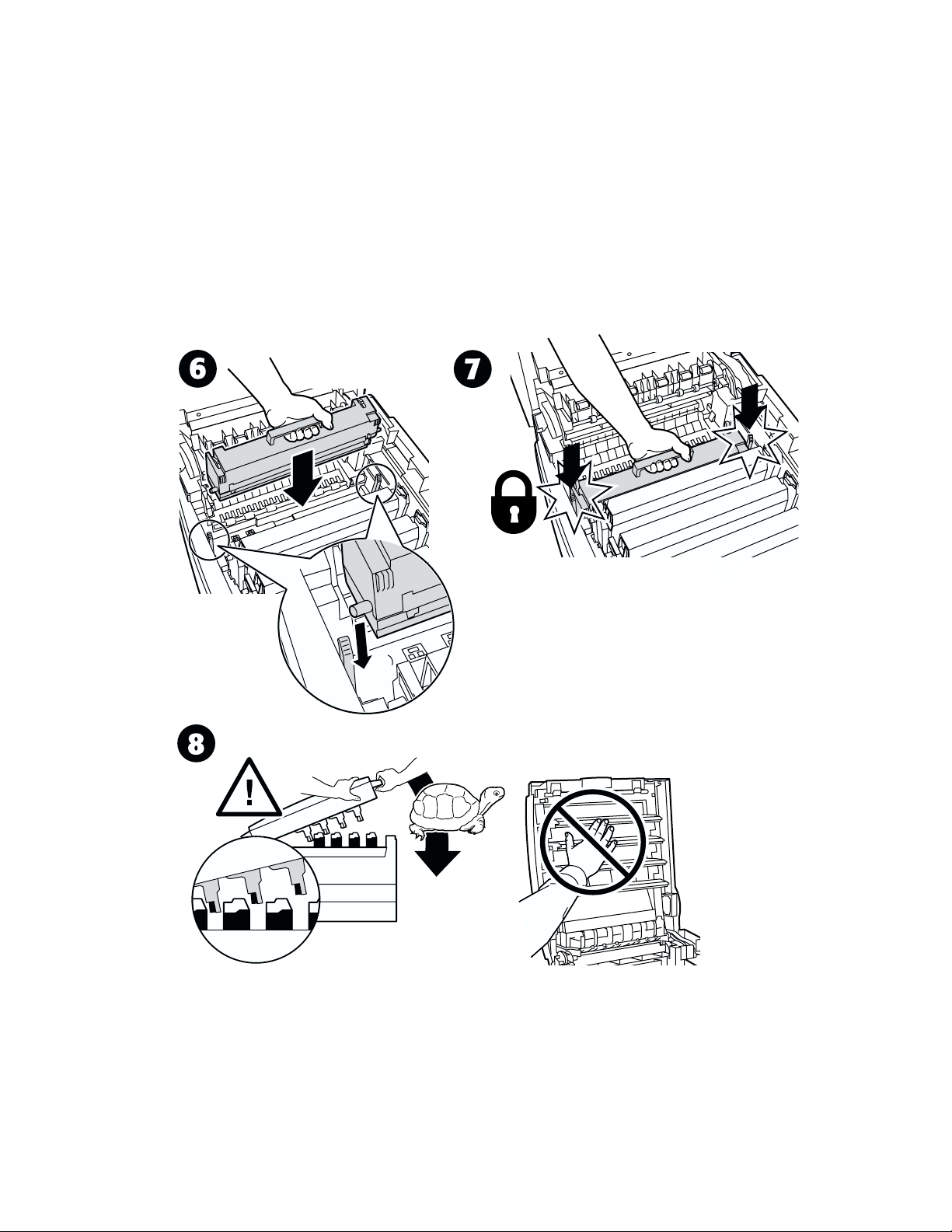 6

7

8

!