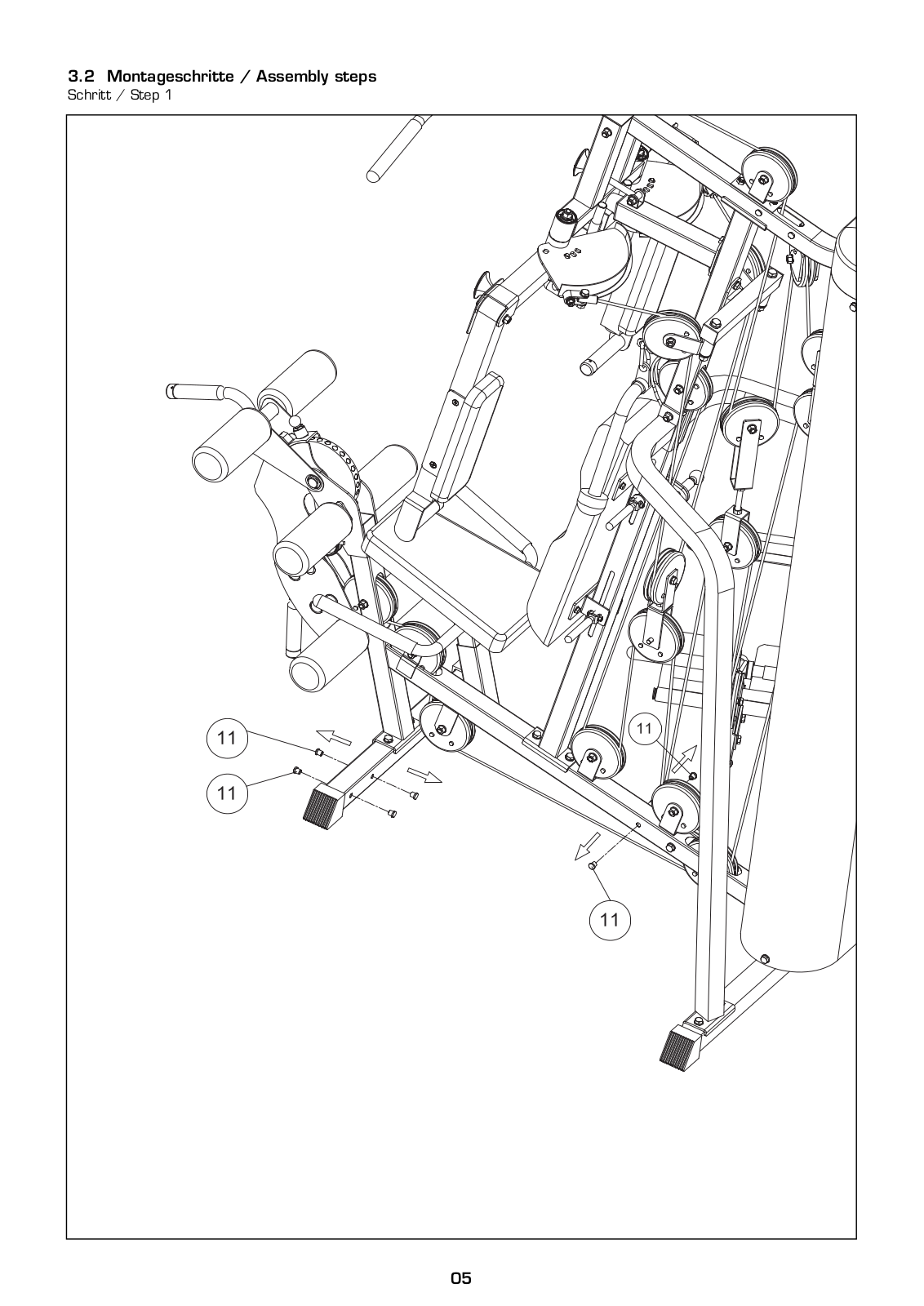 3.2 Montageschritte / Assembly steps
Schritt / Step 1

11

11

11

11

05