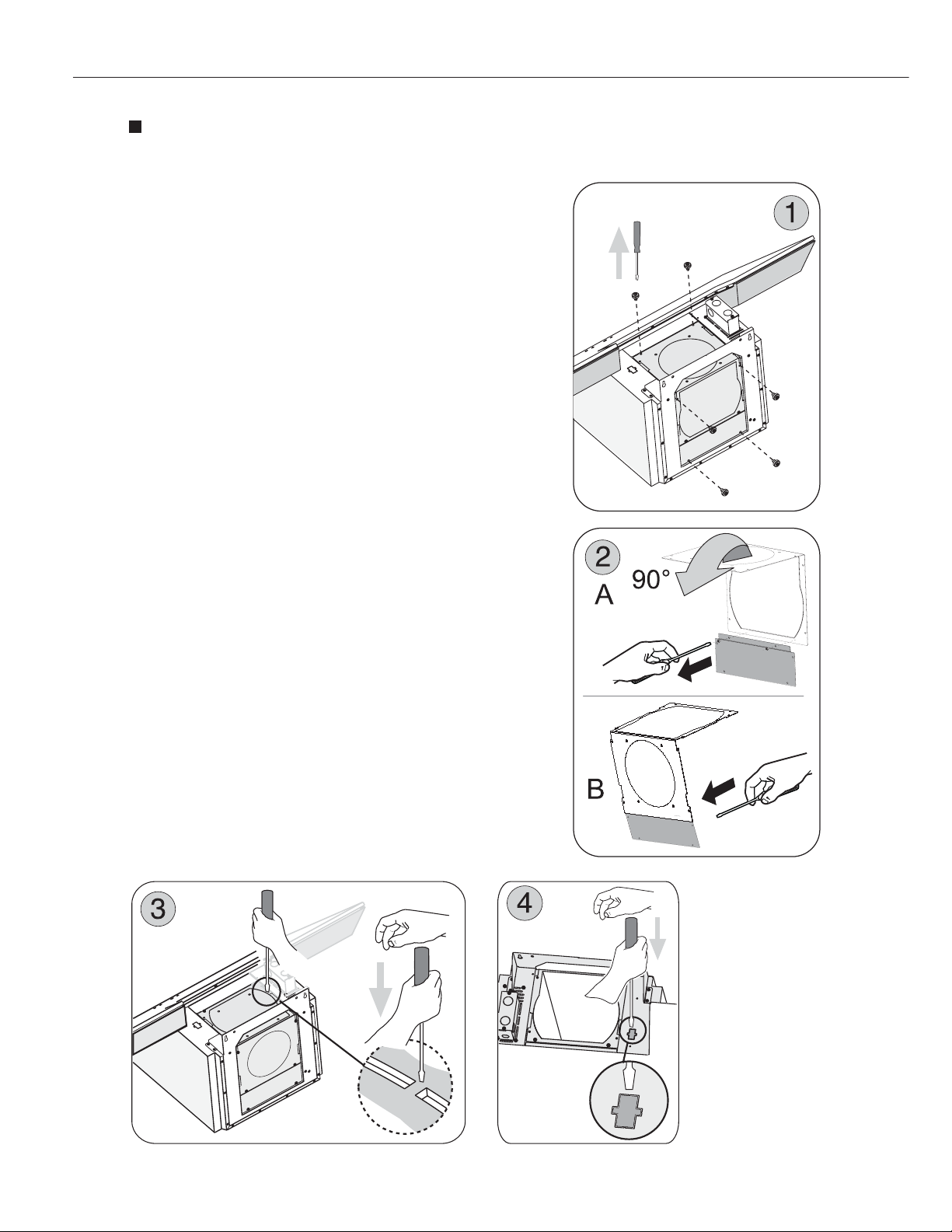 1

2
A
90°

B

3

4