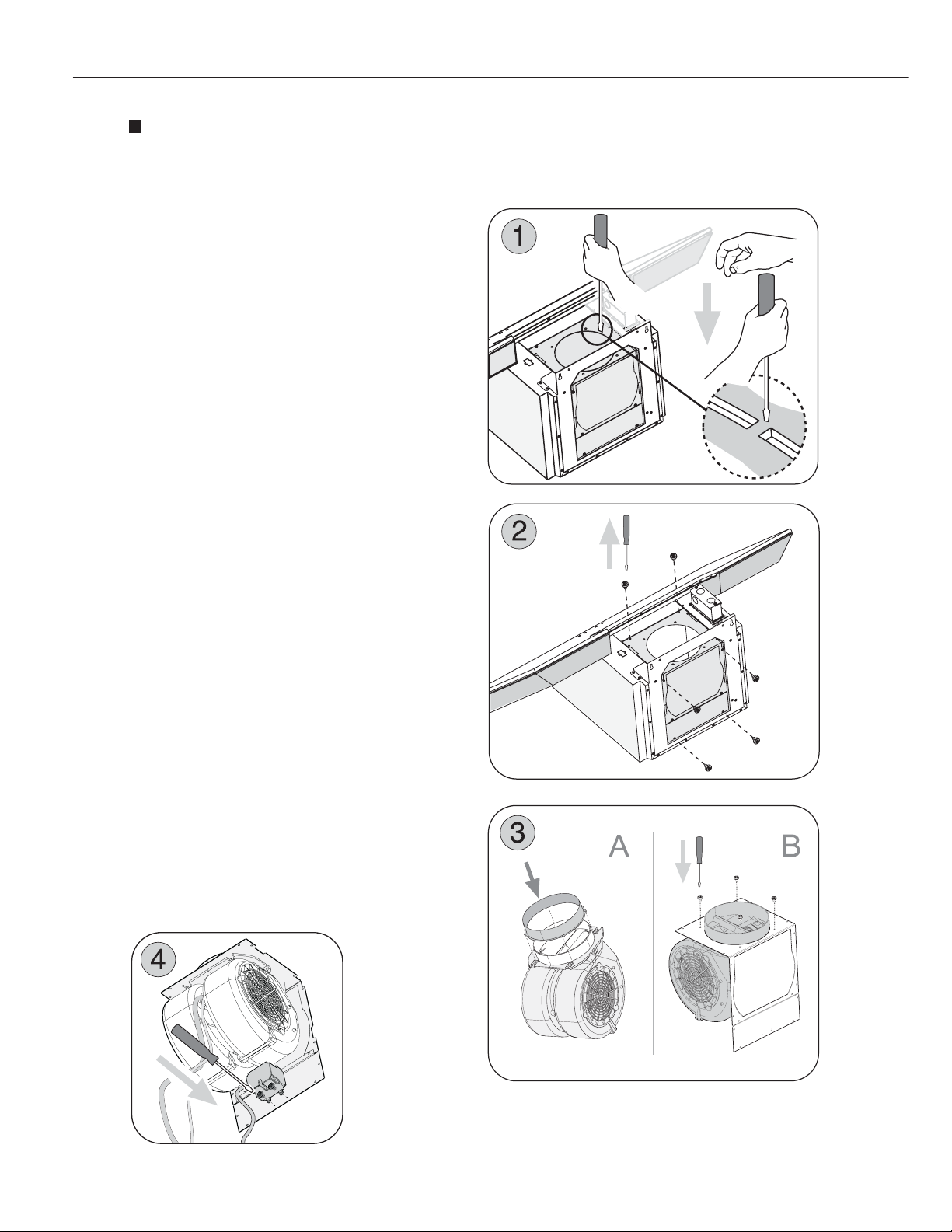 1

2

3

A

B

4