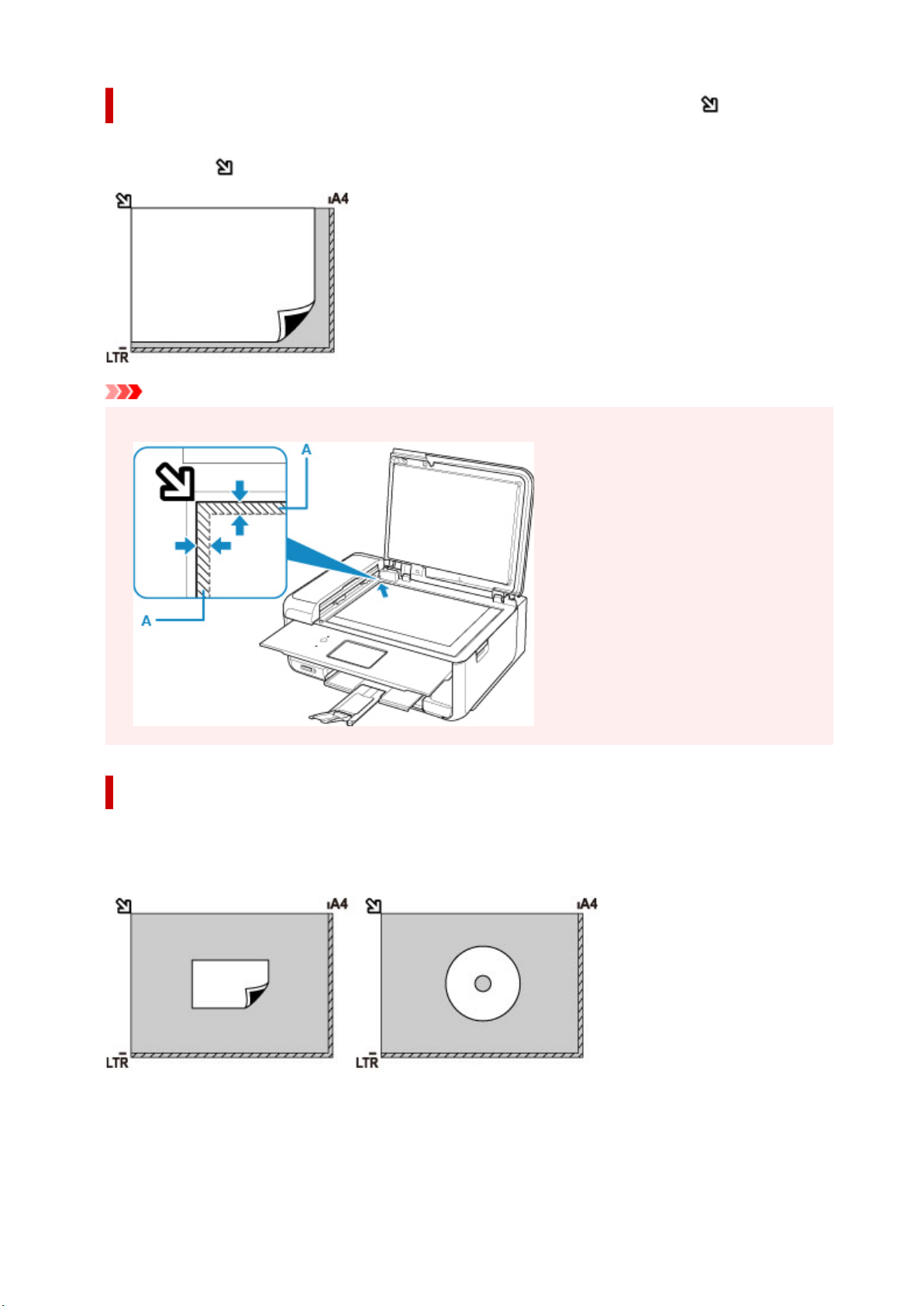 A4

LTR

A

A

A4

LTR

A4

LTR