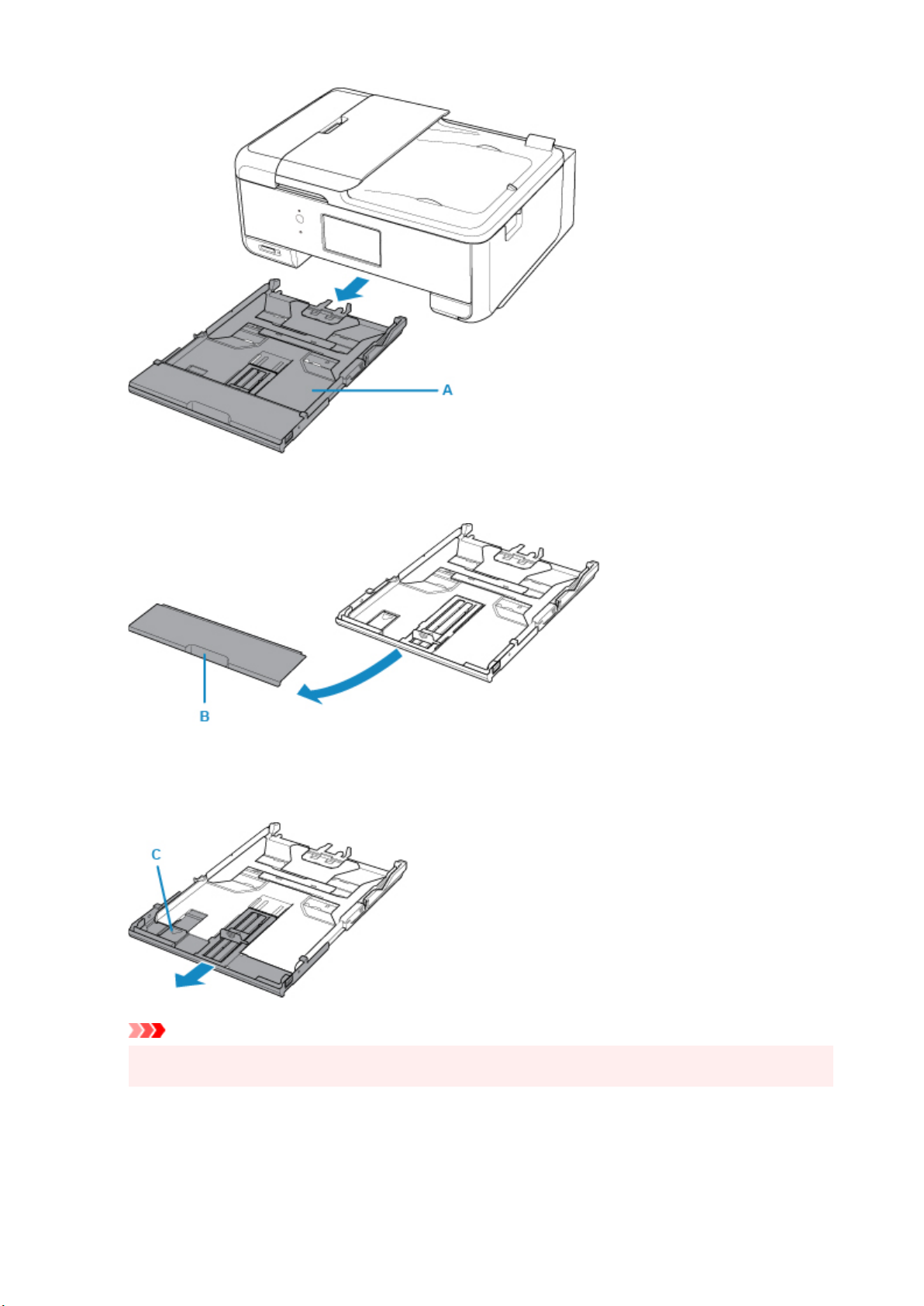 A

B

C