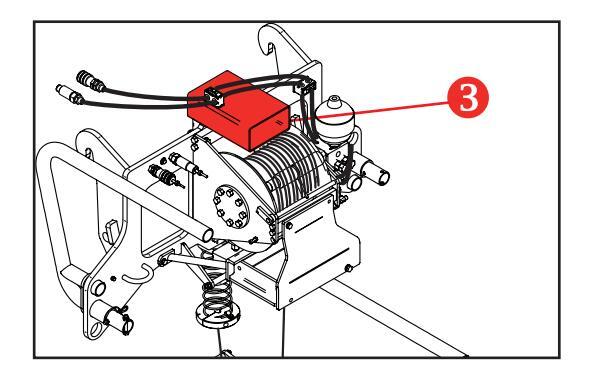 3