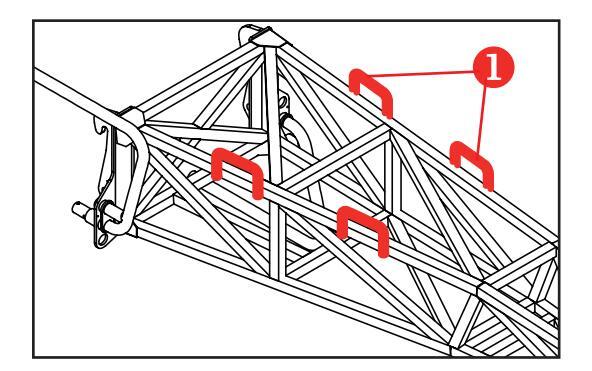 1