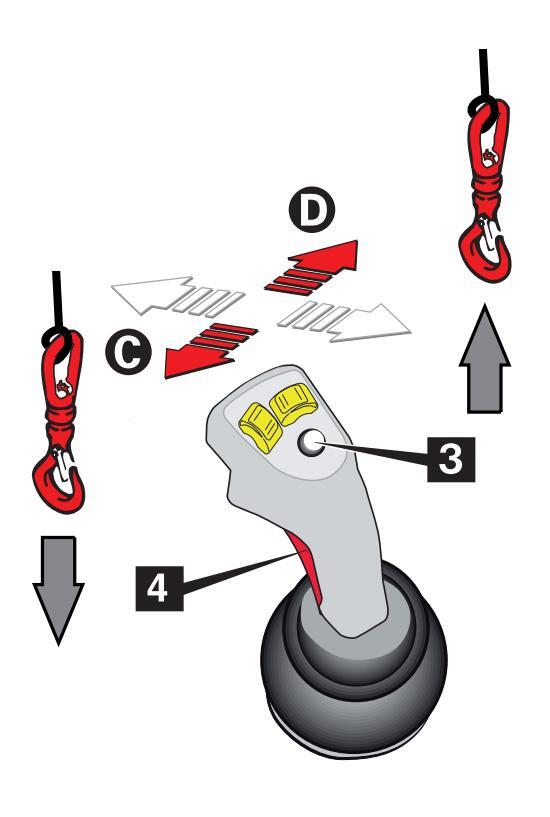 D
C
3
4