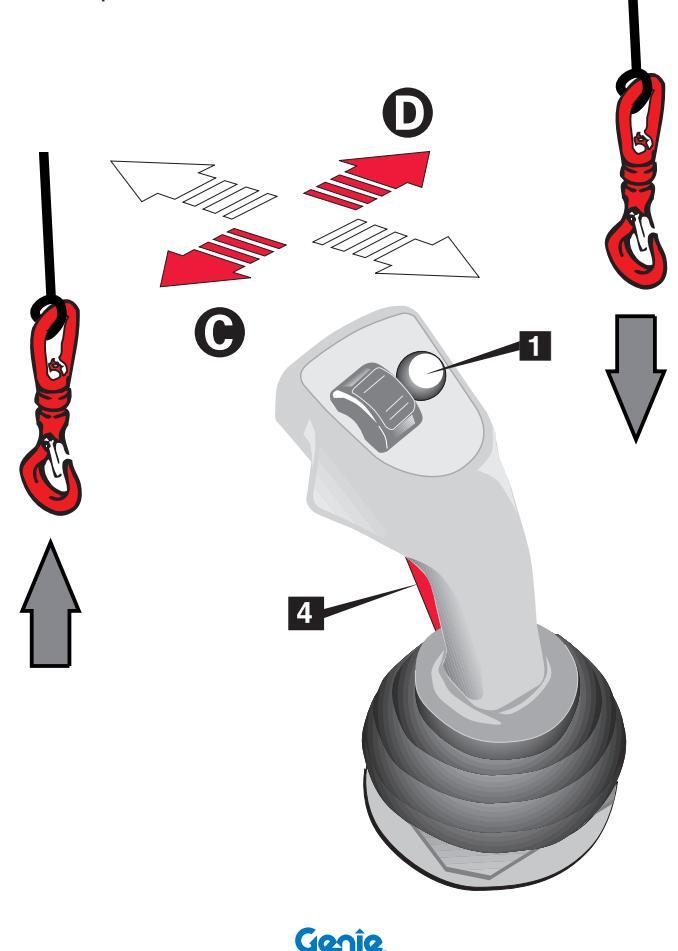 D

C

1

4

Genie