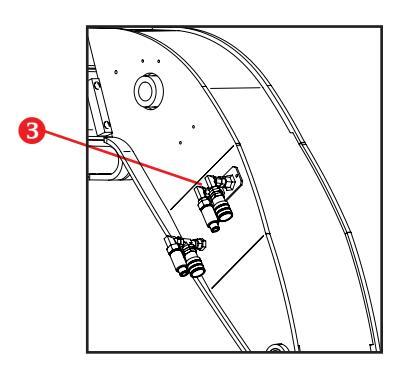 3