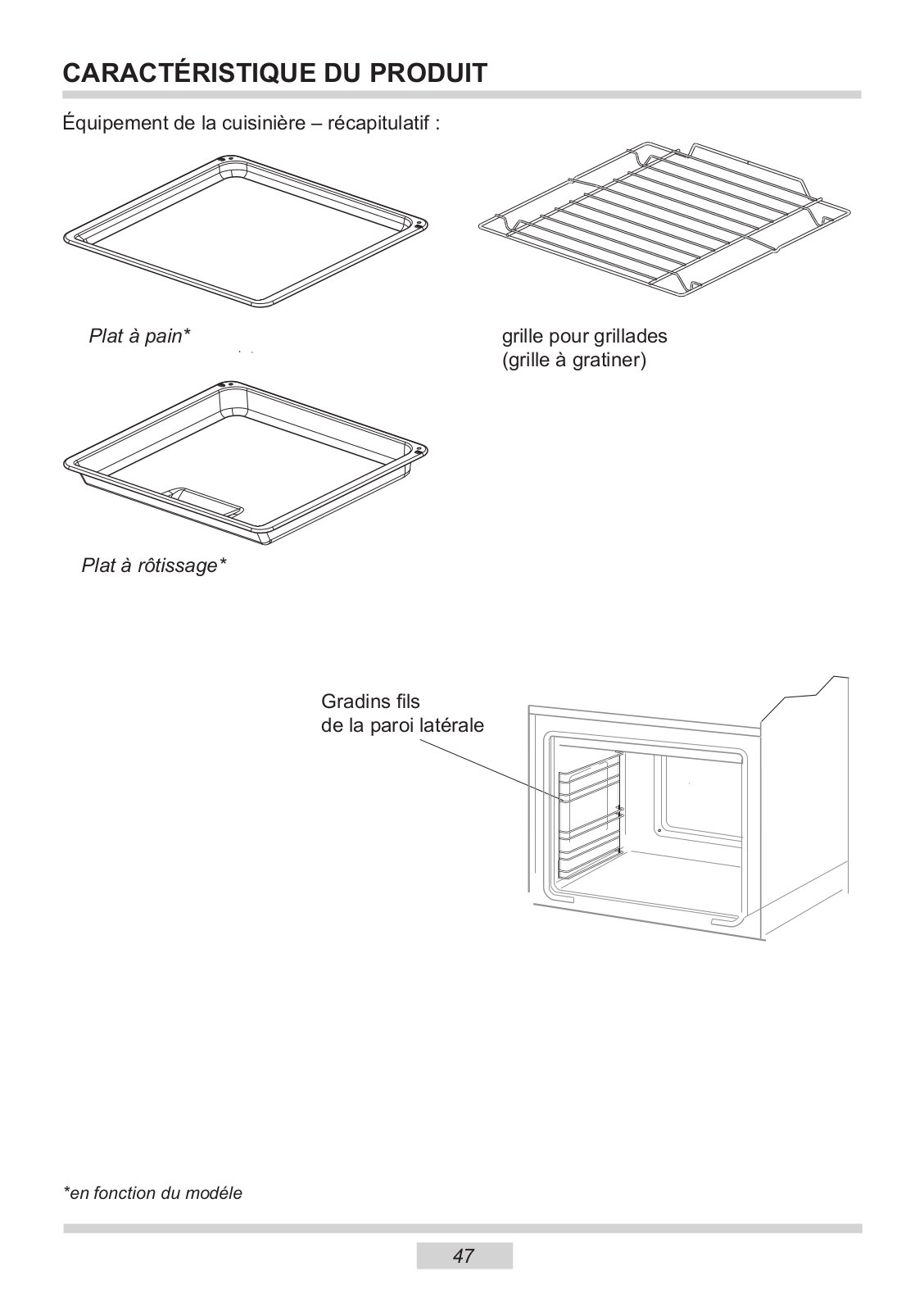 CARACTÉRISTIQUE DU PRODUIT

Équipement de la cuisinière – récapitulatif :

Plat à pain*

grille pour grillades
(grille à gratiner)

Plat à rôtissage*

Gradins fils
de la paroi latérale

*en fonction du modéle

47