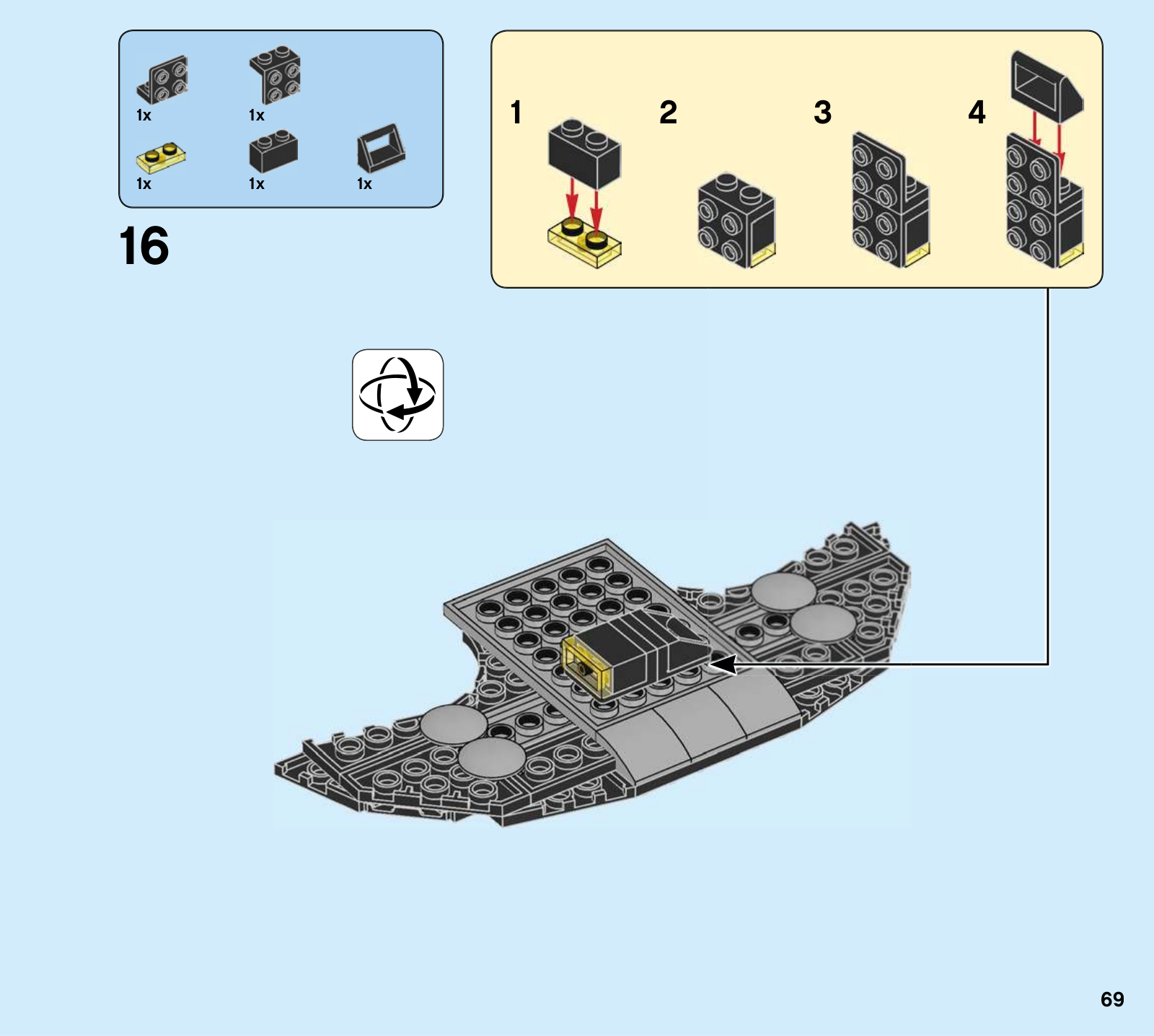 1x 1x
1x 1x 1x

16

1 2 3 4

69