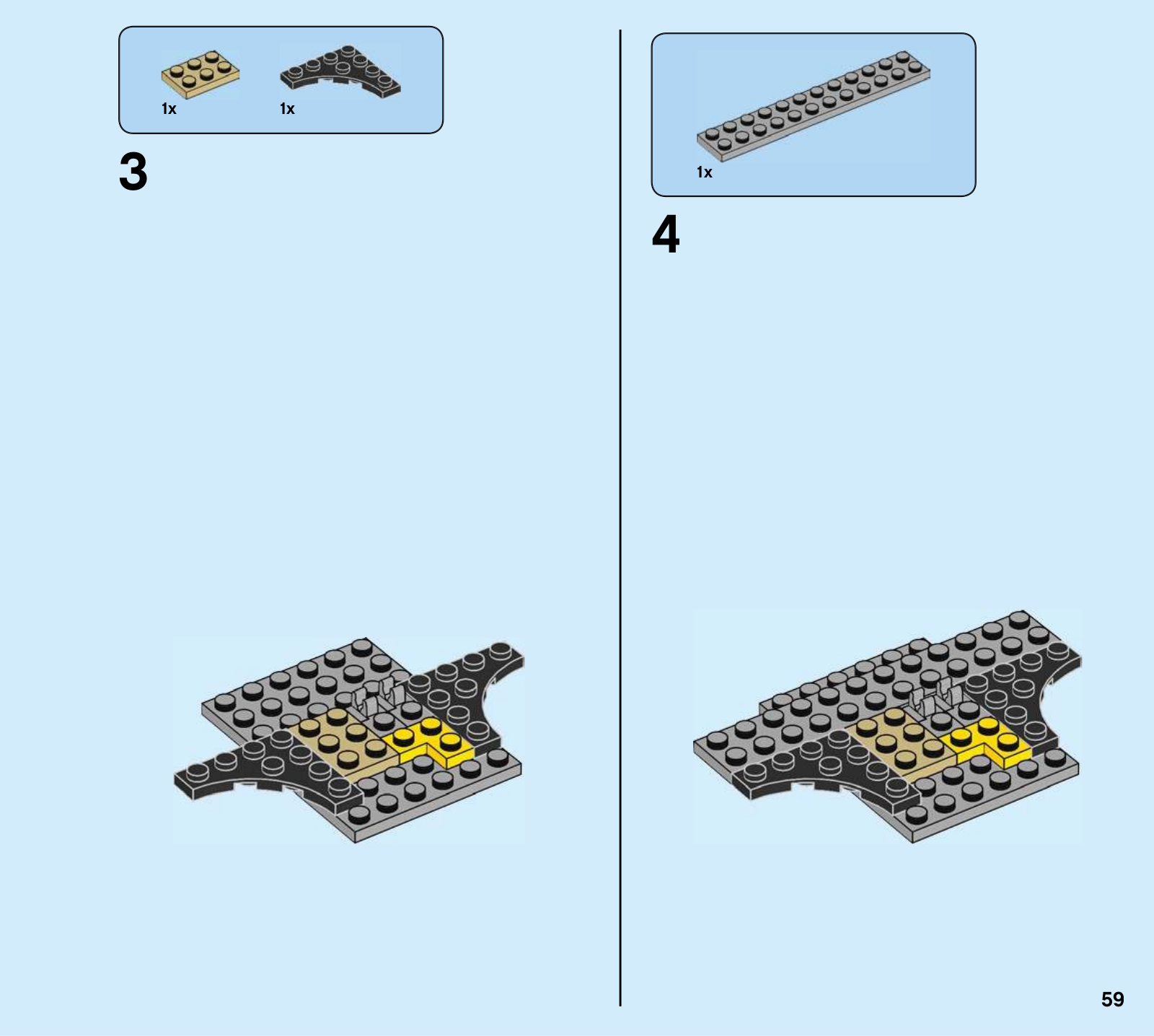 1x

1x

3

1x

4

59