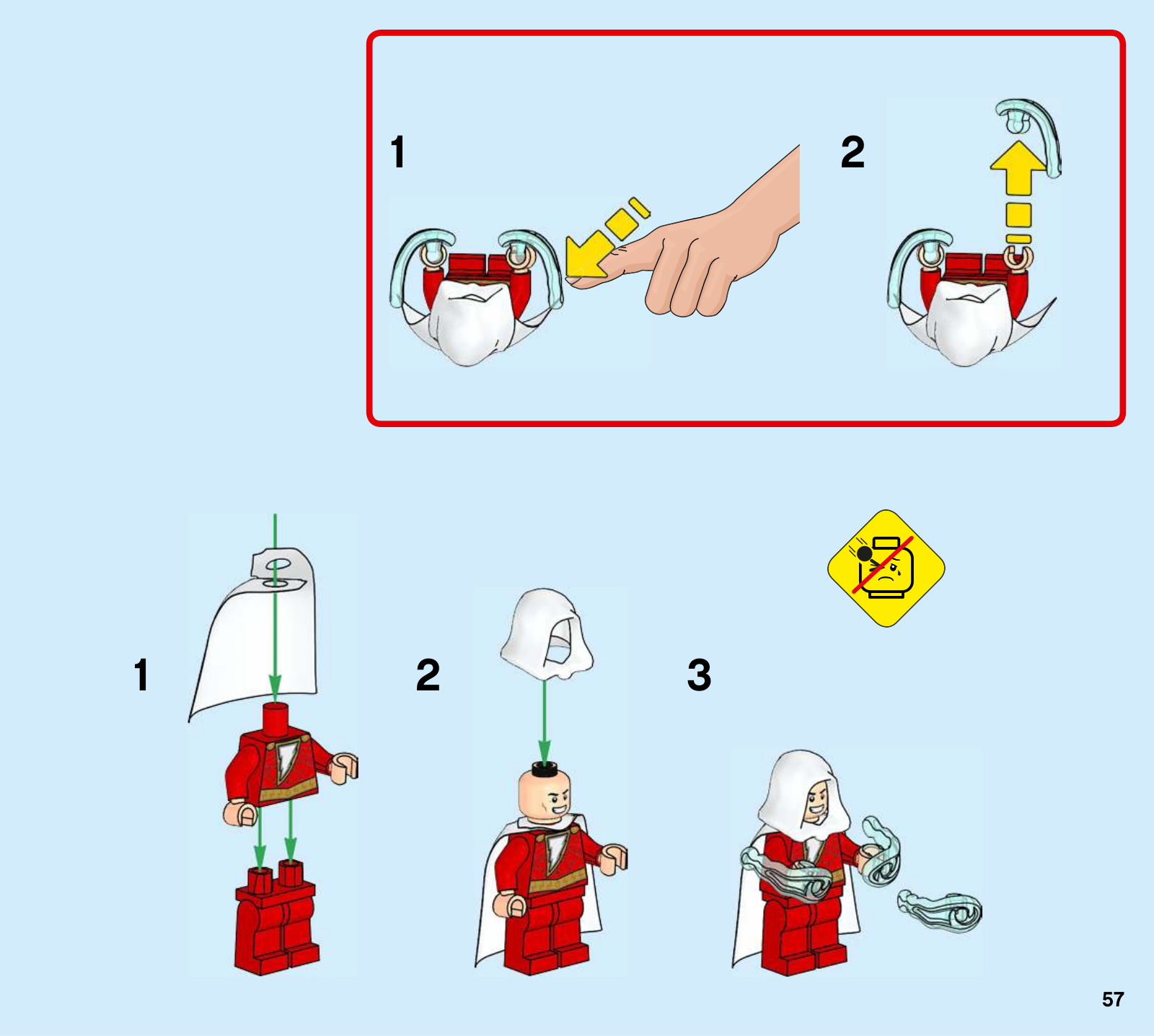 1

2

1

2

3

57