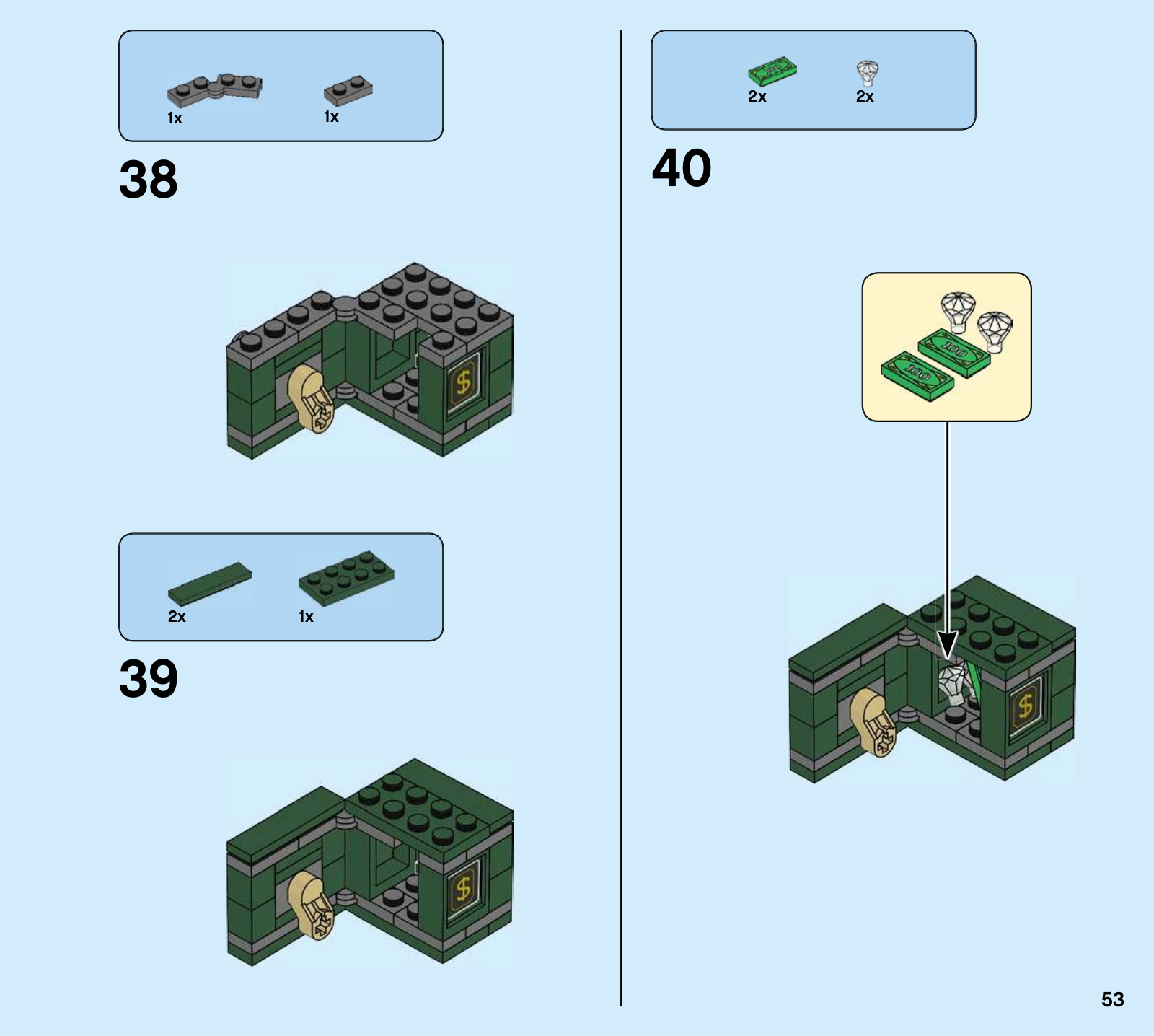 1x 1x

38

$

2x 1x

39

$

2x 2x

40

100
100

$

53