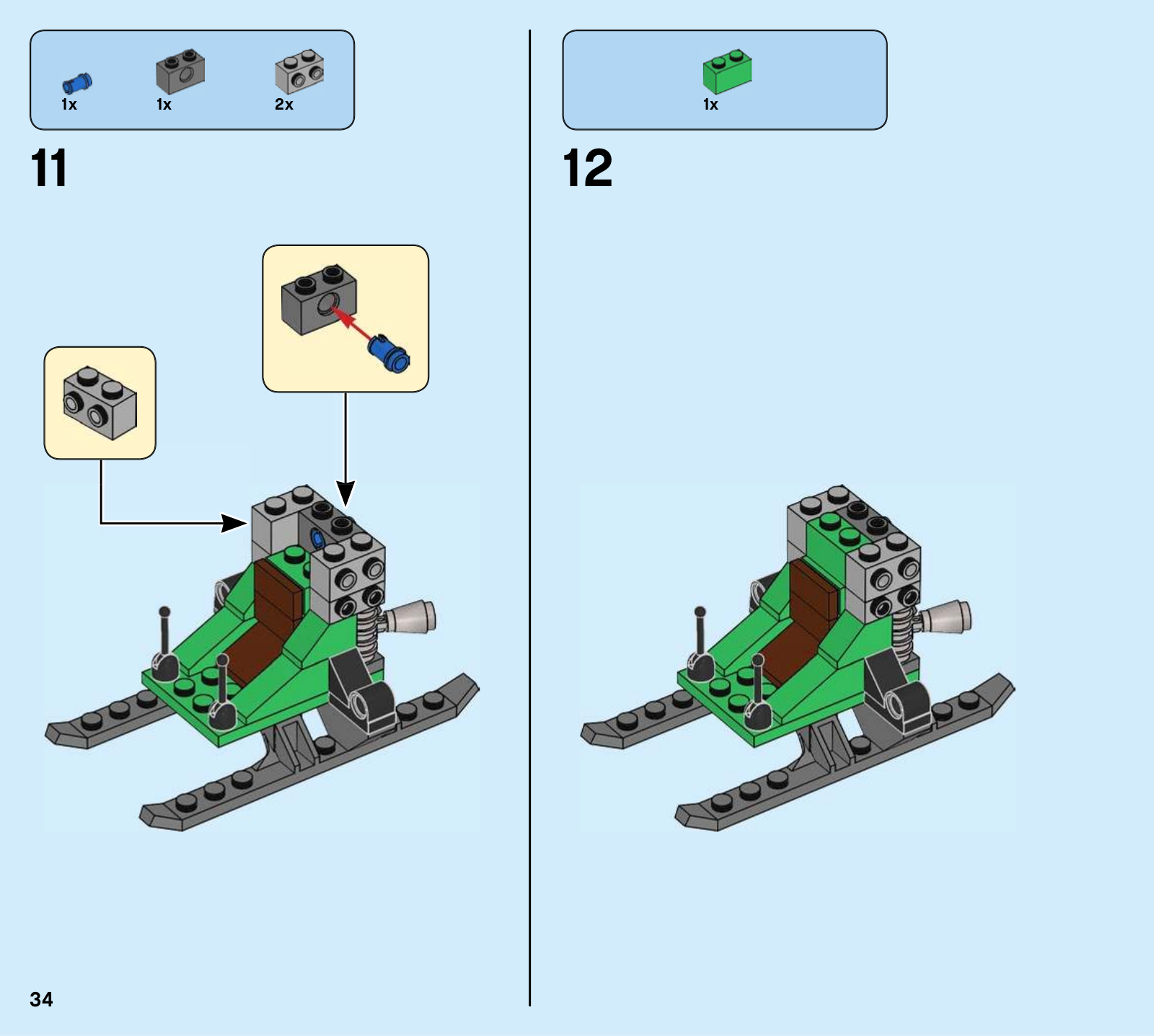 1x
1x
2x

11

1x

12

34