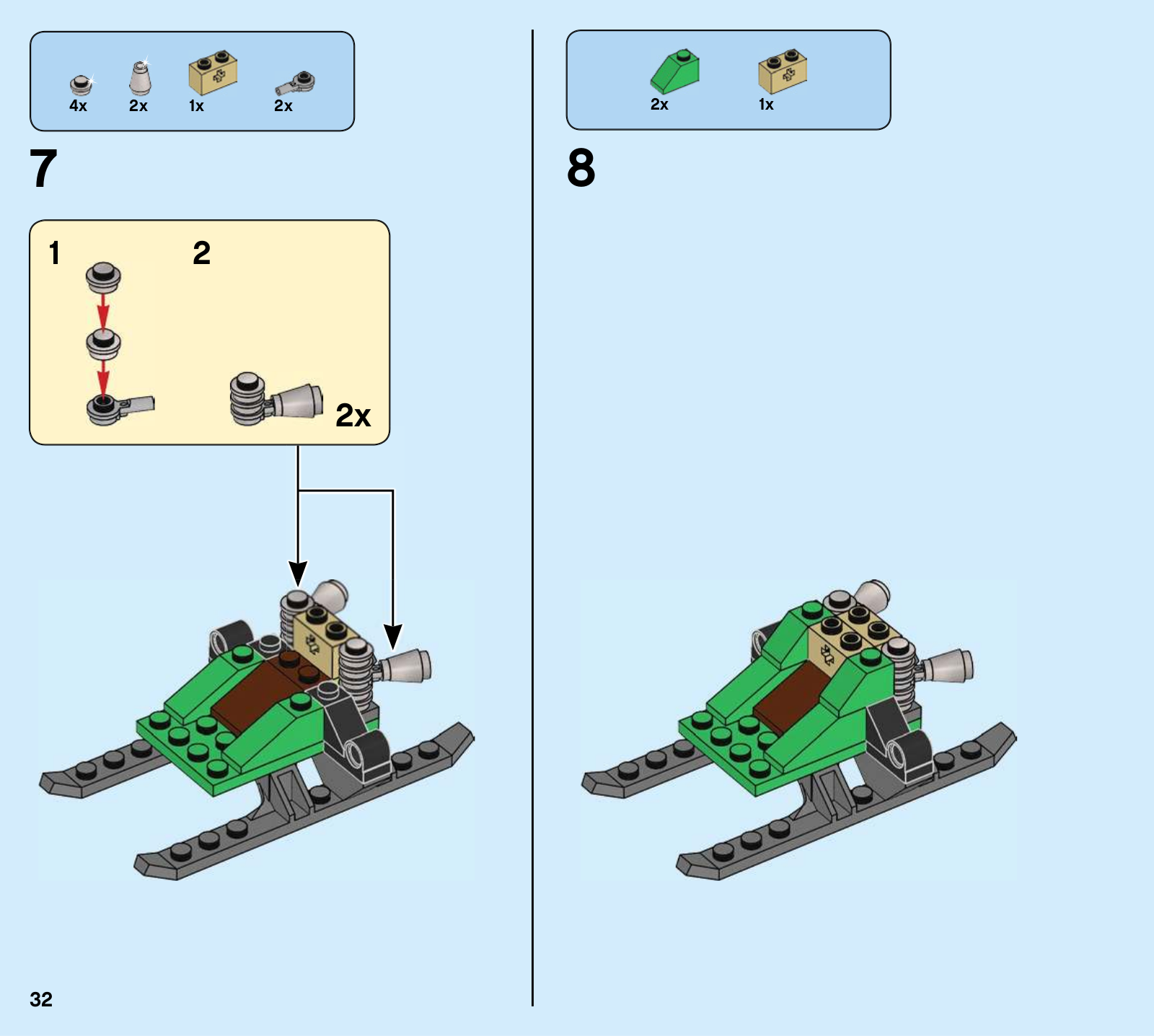 4x 2x 1x 2x

7

1 2

2x

2x 1x

8

32