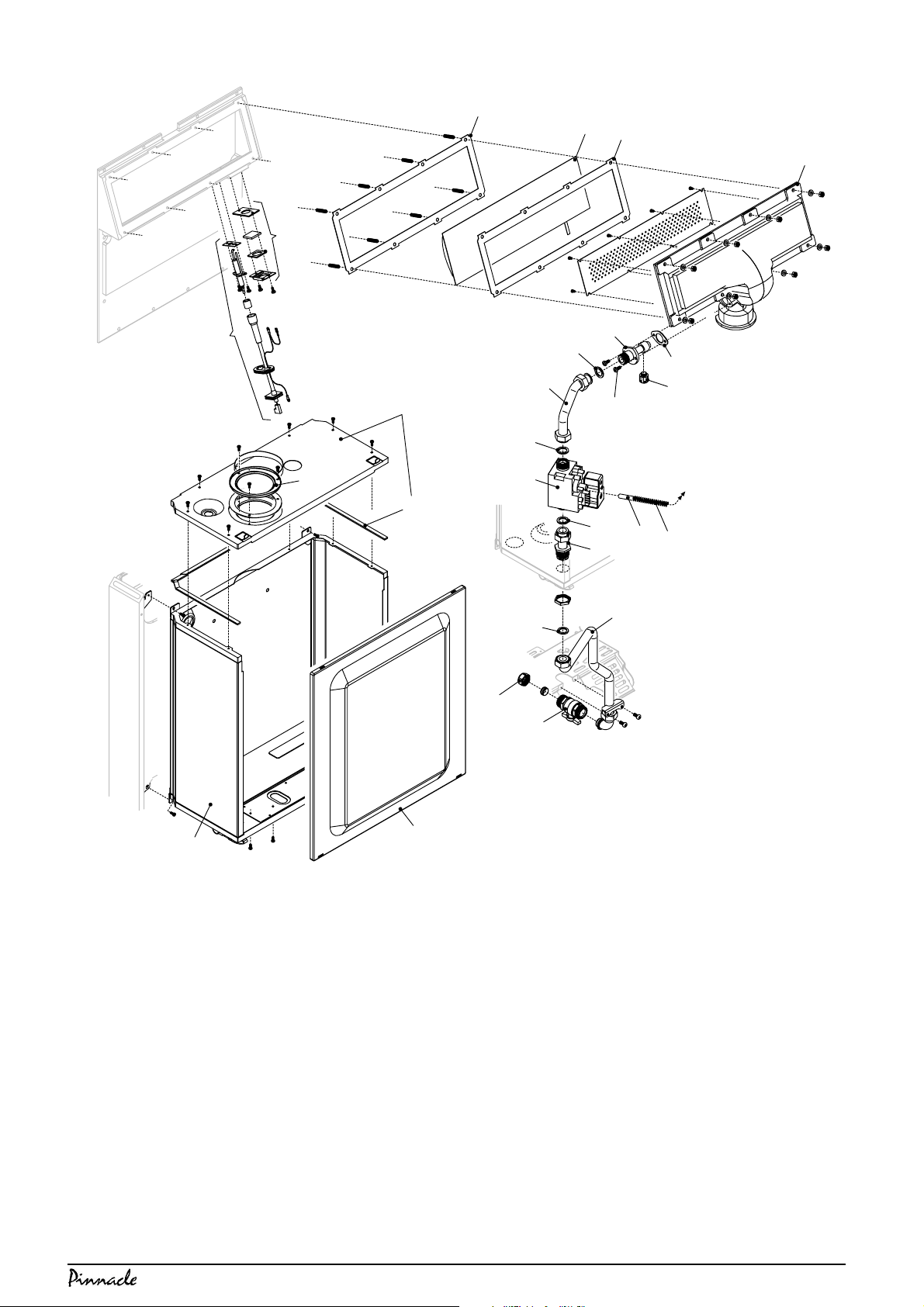 Pinnacle