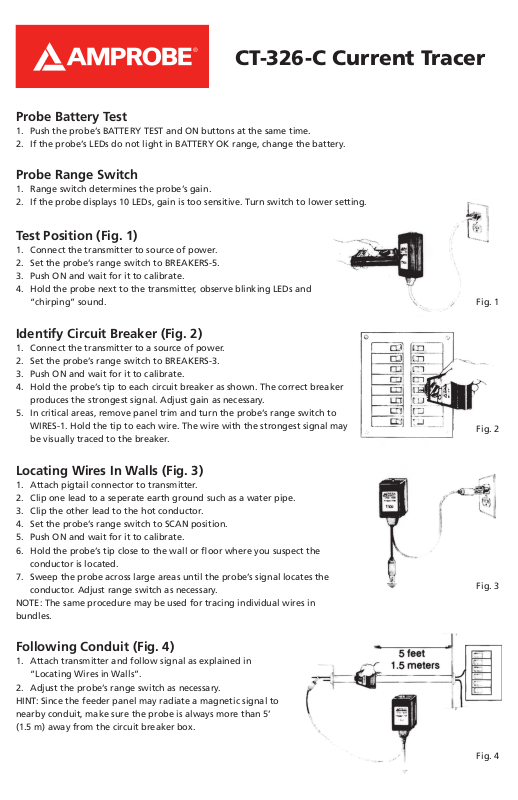 AMPROBE®

CT-326-C Current Tracer

Probe Battery Test
1. Push the probe's BATTERY TEST and ON buttons at the same time.
2. If the probe's LEDs do not light in BATTERY OK range, change the battery.

Probe Range Switch
1. Range switch determines the probe's gain.
2. If the probe displays 10 LEDs, gain is too sensitive. Turn switch to lower setting.

Test Position (Fig. 1)
1. Connect the transmitter to source of power.
2. Set the probe's range switch to BREAKERS-5.
3. Push ON and wait for it to calibrate.
4. Hold the probe next to the transmitter, observe blinking LEDs and "chirping" sound.

Fig. 1

Identify Circuit Breaker (Fig. 2)
1. Connect the transmitter to a source of power.
2. Set the probe's range switch to BREAKERS-3.
3. Push ON and wait for it to calibrate.
4. Hold the probe's tip to each circuit breaker as shown. The correct breaker produces the strongest signal. Adjust gain as necessary.
5. In critical areas, remove panel trim and turn the probe's range switch to WIRES-1. Hold the tip to each wire. The wire with the strongest signal may be visually traced to the breaker.

Fig. 2

Locating Wires In Walls (Fig. 3)
1. Attach pigtail connector to transmitter.
2. Clip one lead to a seperate earth ground such as a water pipe.
3. Clip the other lead to the hot conductor.
4. Set the probe's range switch to SCAN position.
5. Push ON and wait for it to calibrate.
6. Hold the probe's tip close to the wall or floor where you suspect the conductor is located.
7. Sweep the probe across large areas until the probe's signal locates the conductor. Adjust range switch as necessary.
NOTE: The same procedure may be used for tracing individual wires in bundles.

Fig. 3

Following Conduit (Fig. 4)
1. Attach transmitter and follow signal as explained in "Locating Wires in Walls".
2. Adjust the probe's range switch as necessary.
HINT: Since the feeder panel may radiate a magnetic signal to nearby conduit, make sure the probe is always more than 5' (1.5 m) away from the circuit breaker box.

5 feet
1.5 meters

Fig. 4