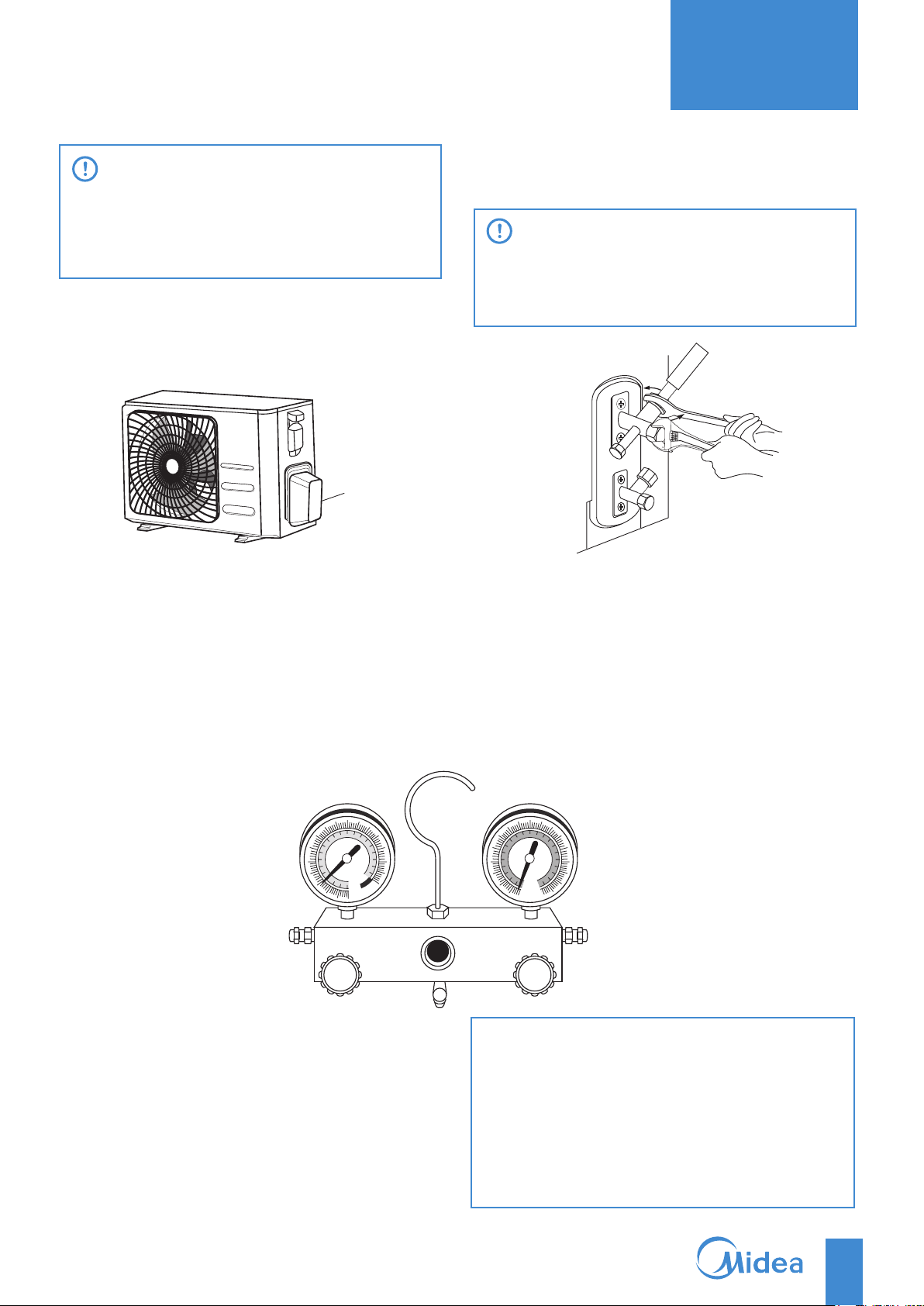 Midea