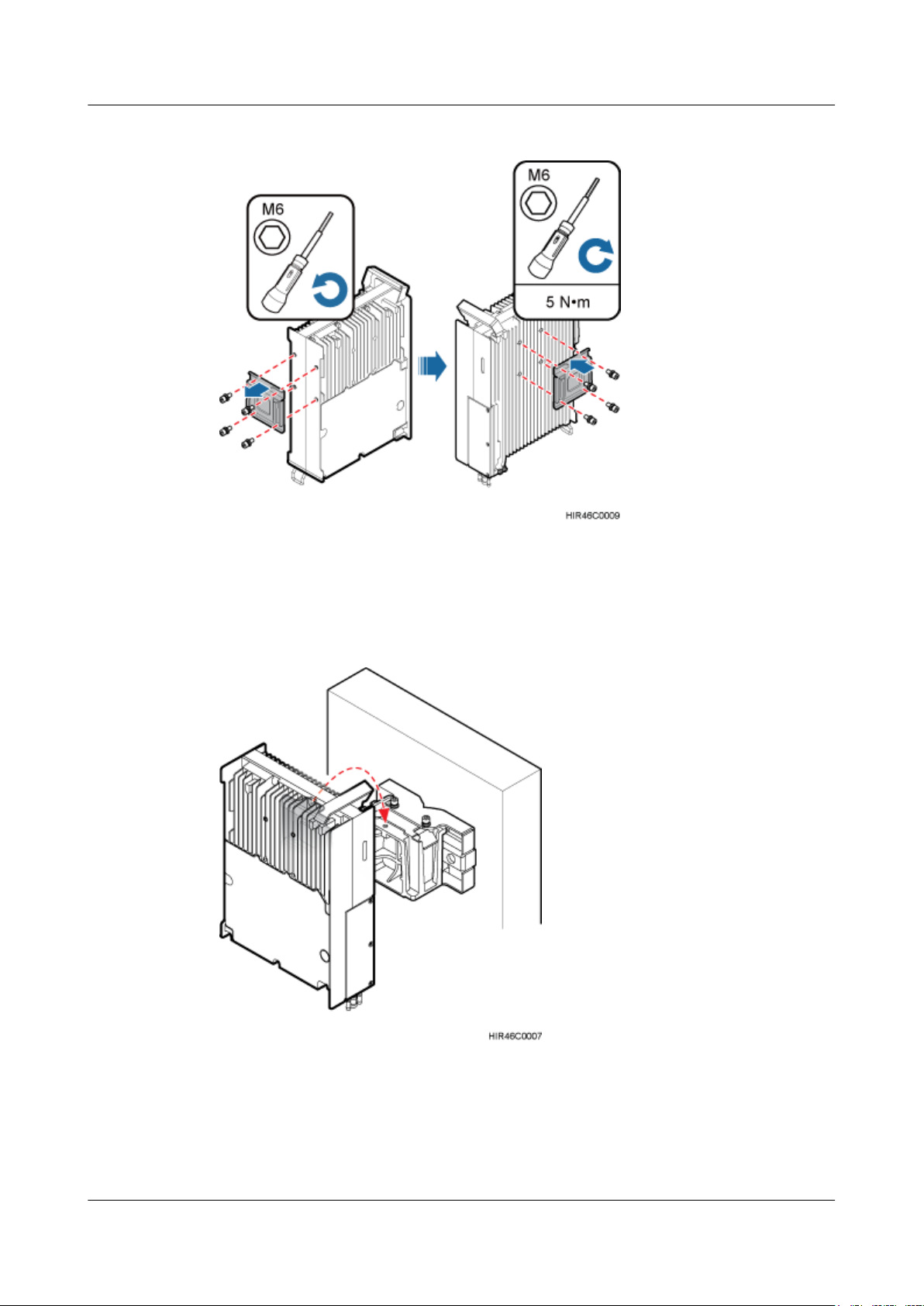 M6

M6

5 N•m

HIR46C0009

HIR46C0007