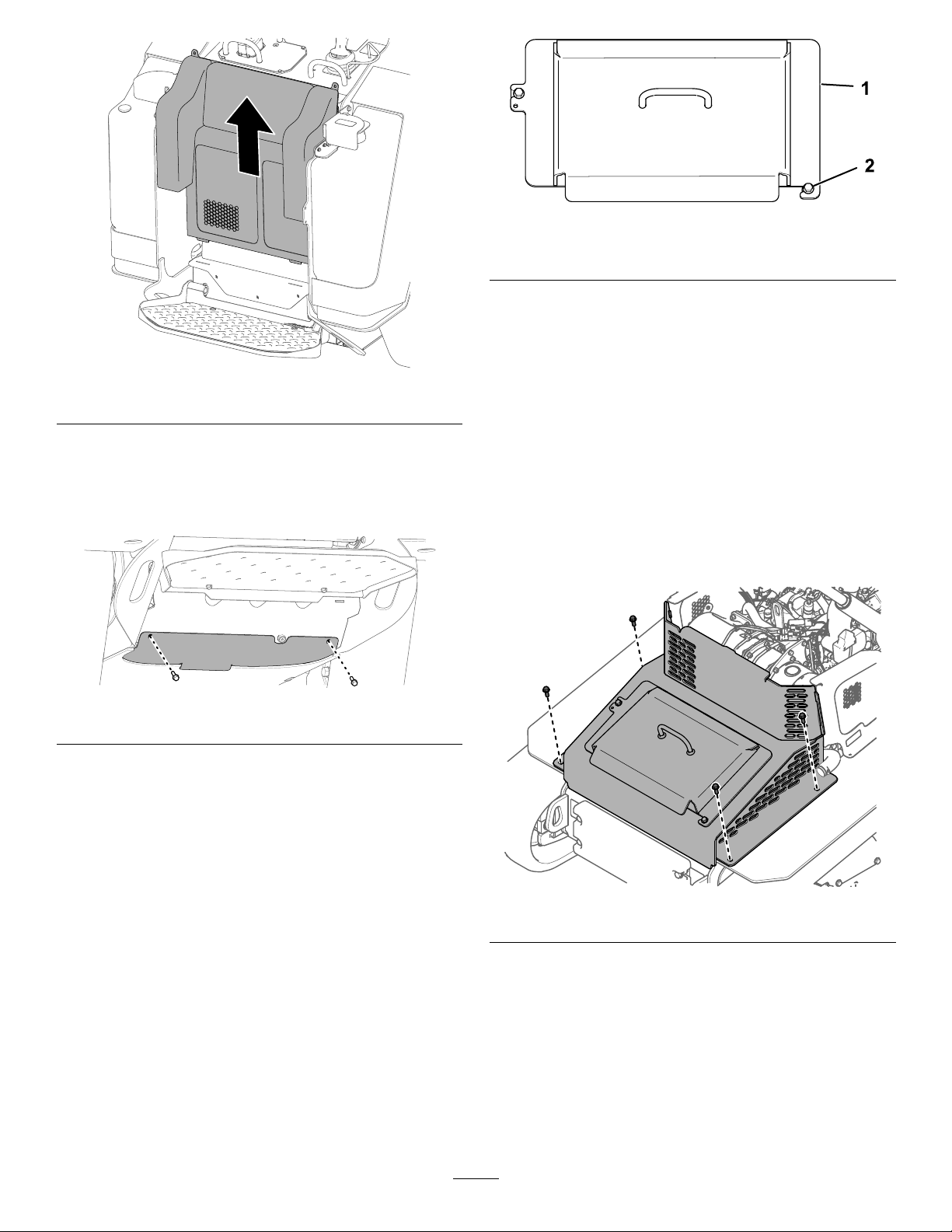 1

2