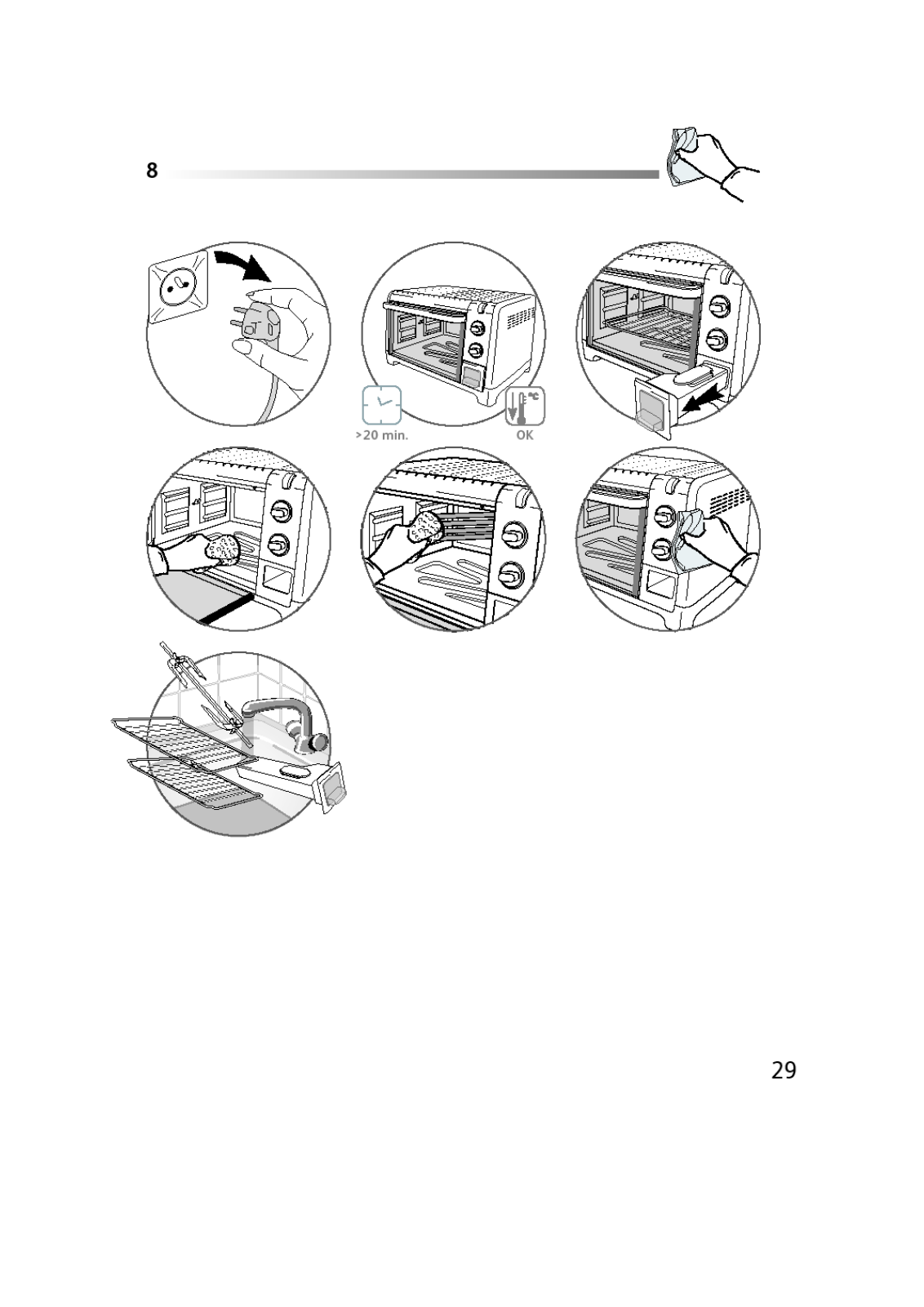 8

>20 min.

°C

OK

29