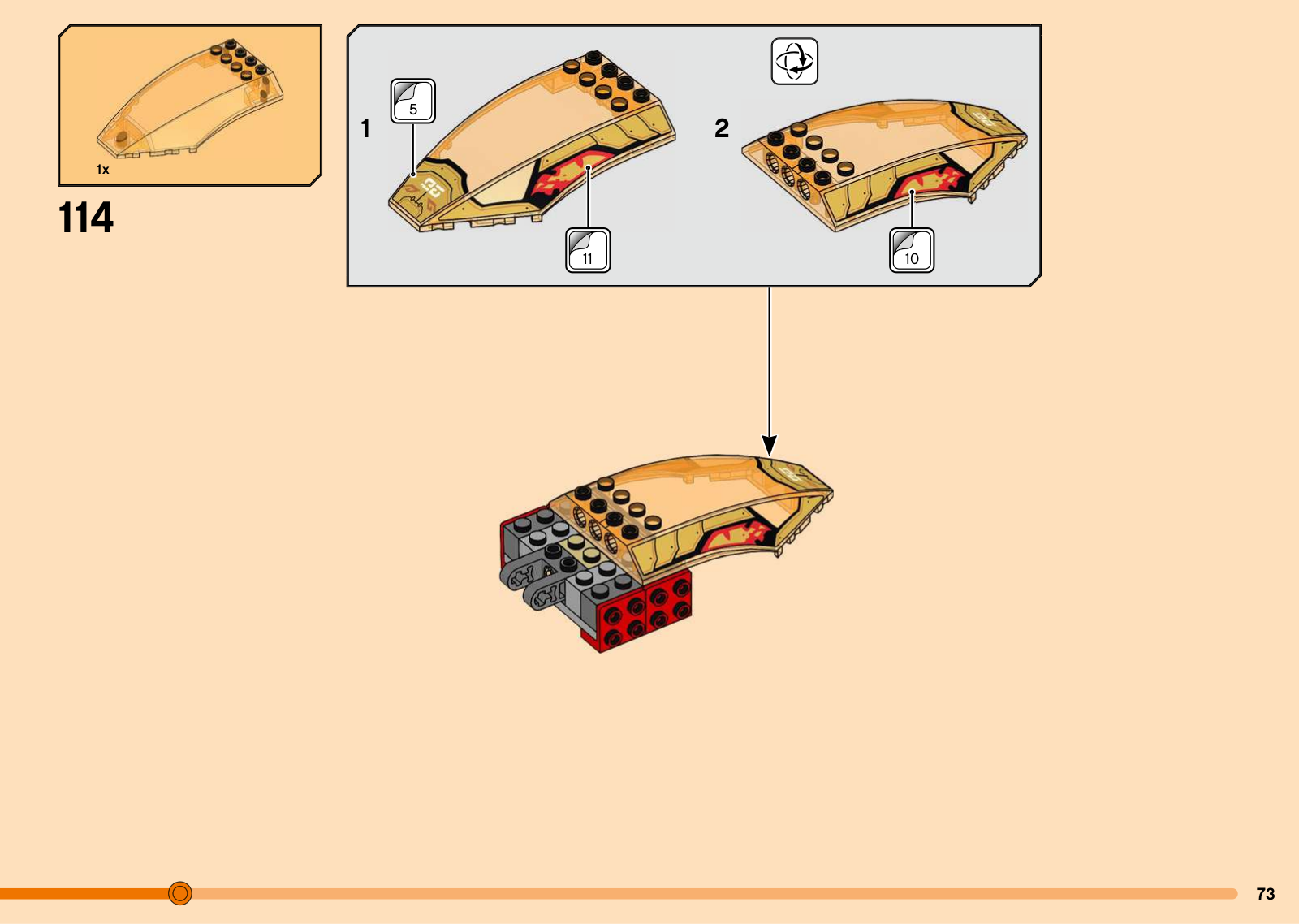 1x

114

1

5

11

2

10

73