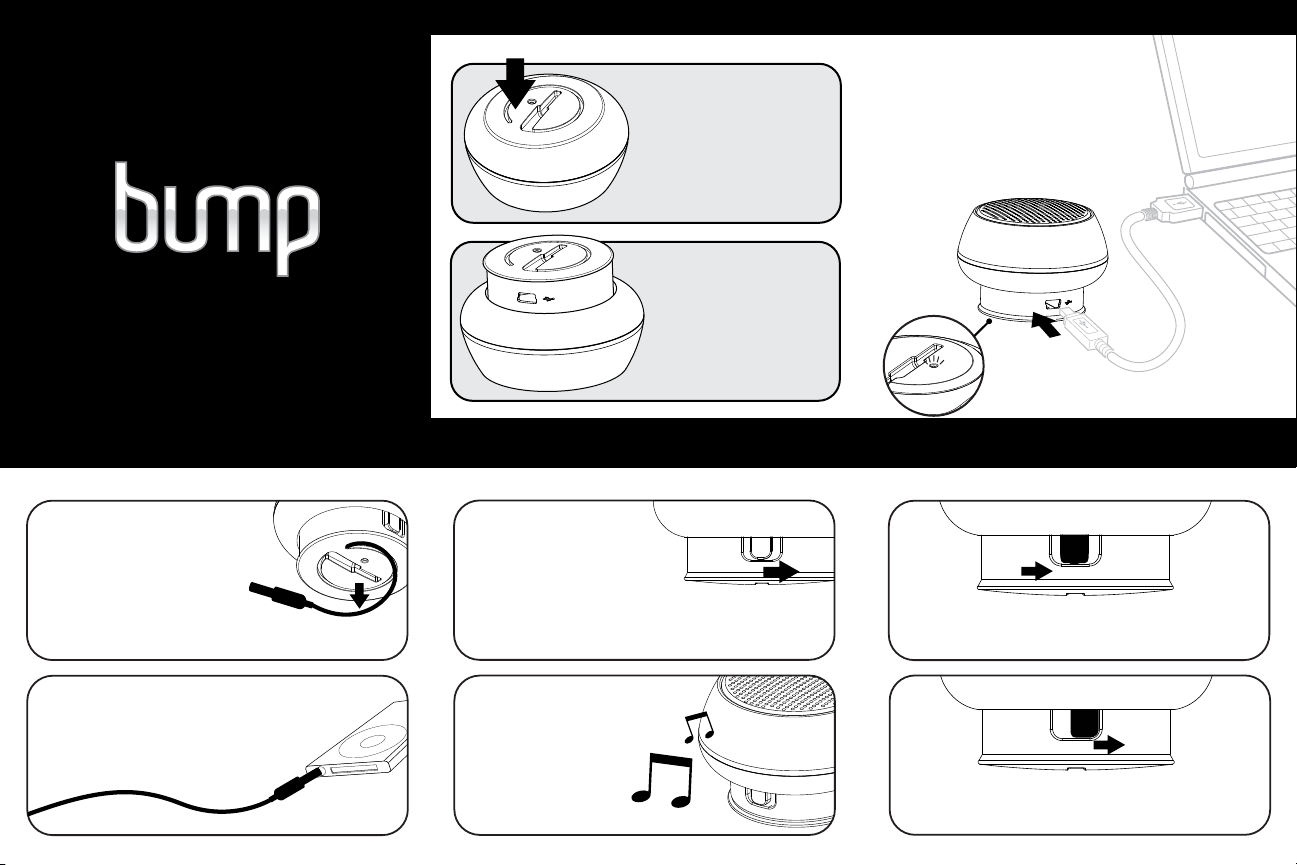 bump