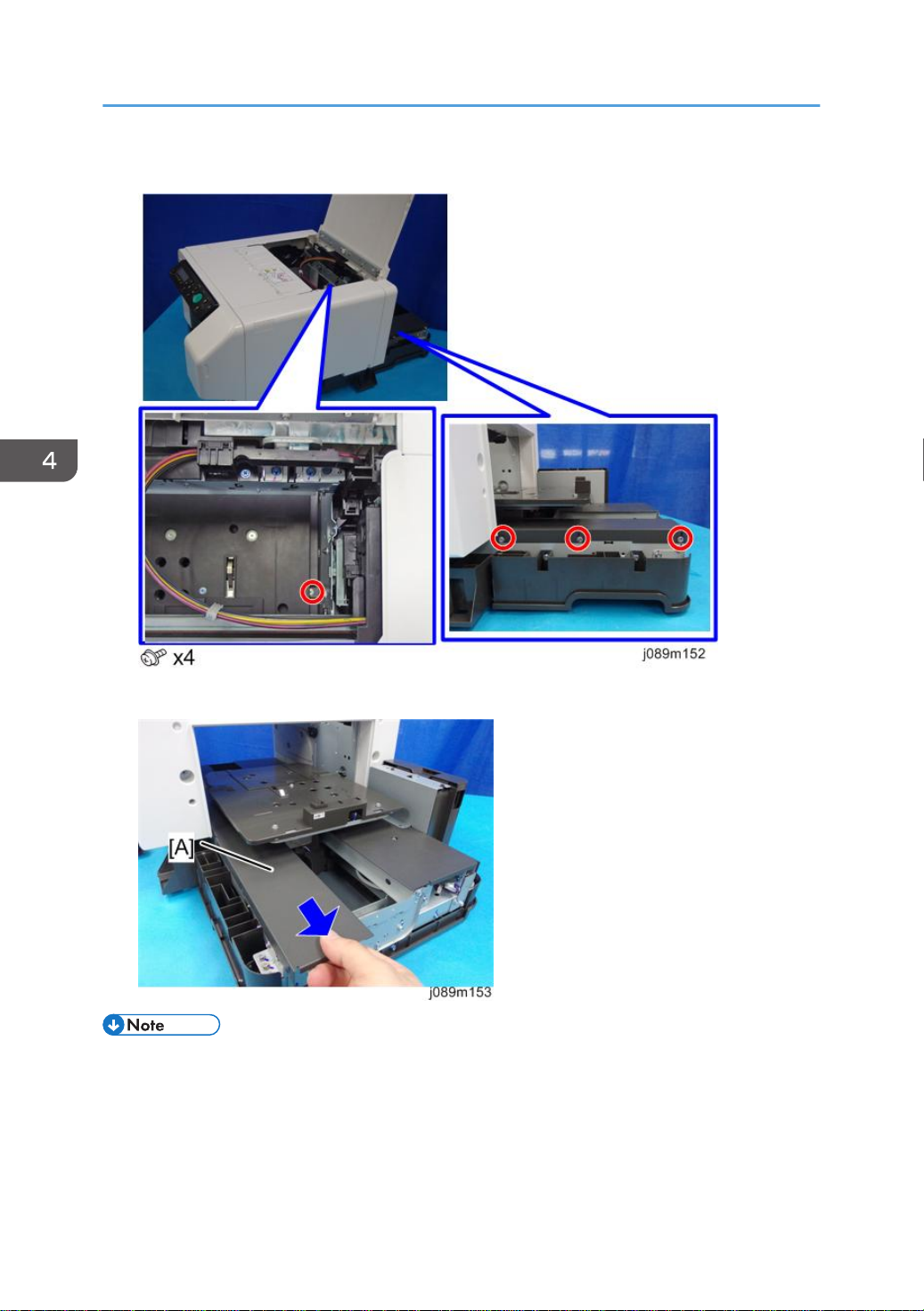 4

x4

j089m152

[A]

j089m153

Note