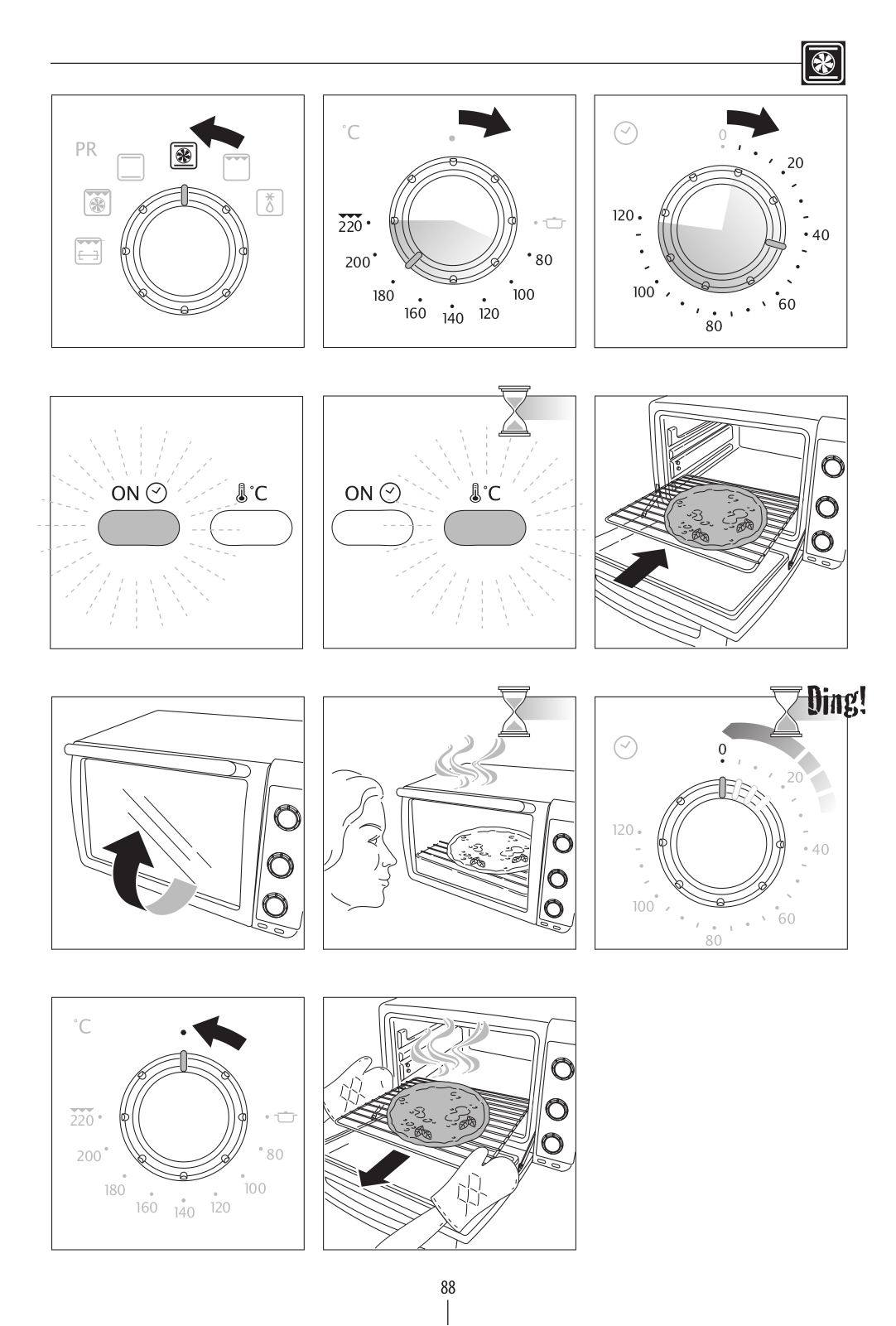 PR

°C

220
200
180
160
140
120
100
80

0
20
40
60
80
100
120

ON

°C

ON

°C

Ding!

0
20
40
60
80
100
120

°C

220
200
180
160
140
120
100
80

88