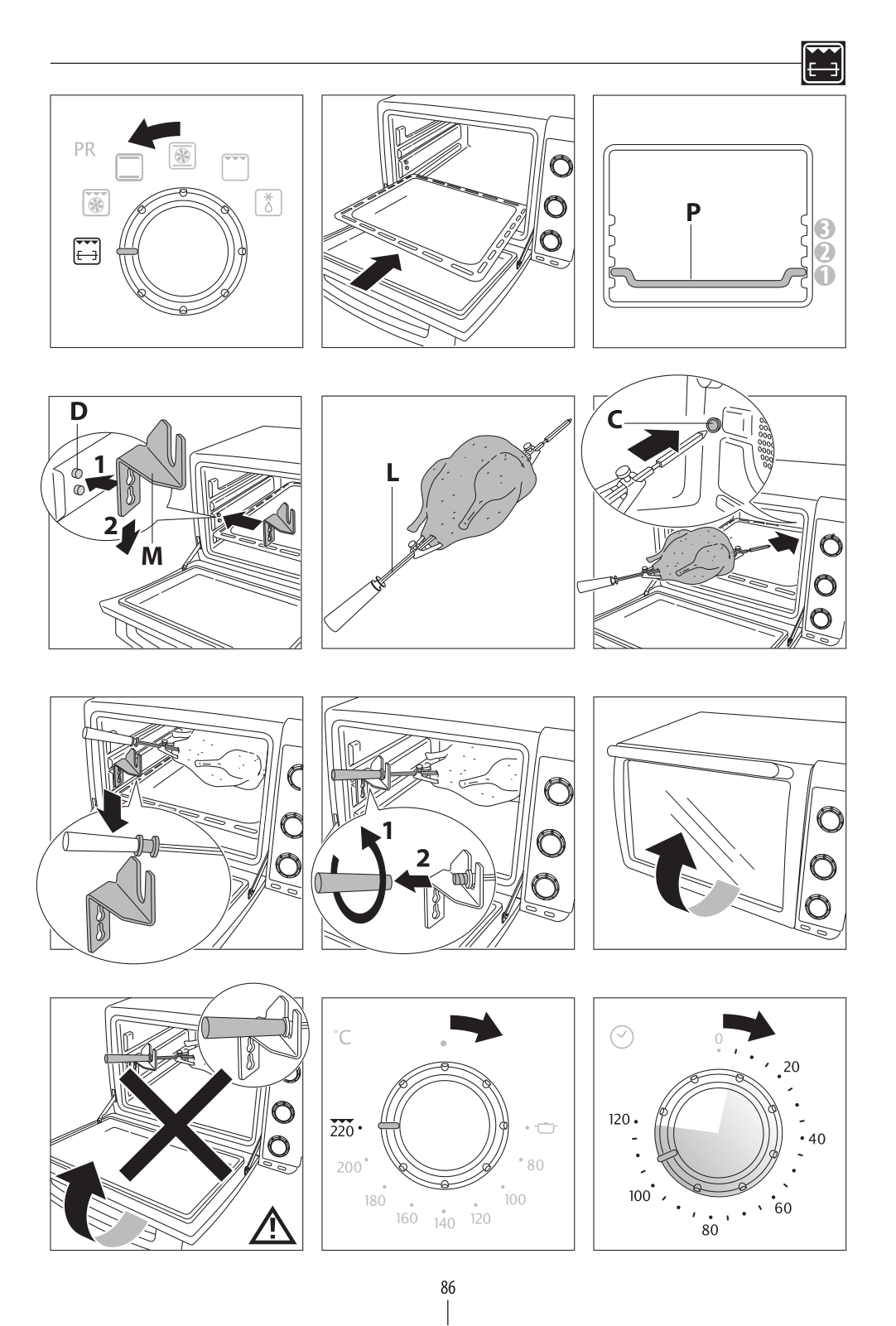 PR

P
3
2
1

D
1
2
M

L

C

1
2

°C
220
200
180
160
140
120
100
80

0
20
40
60
80
100
120

86