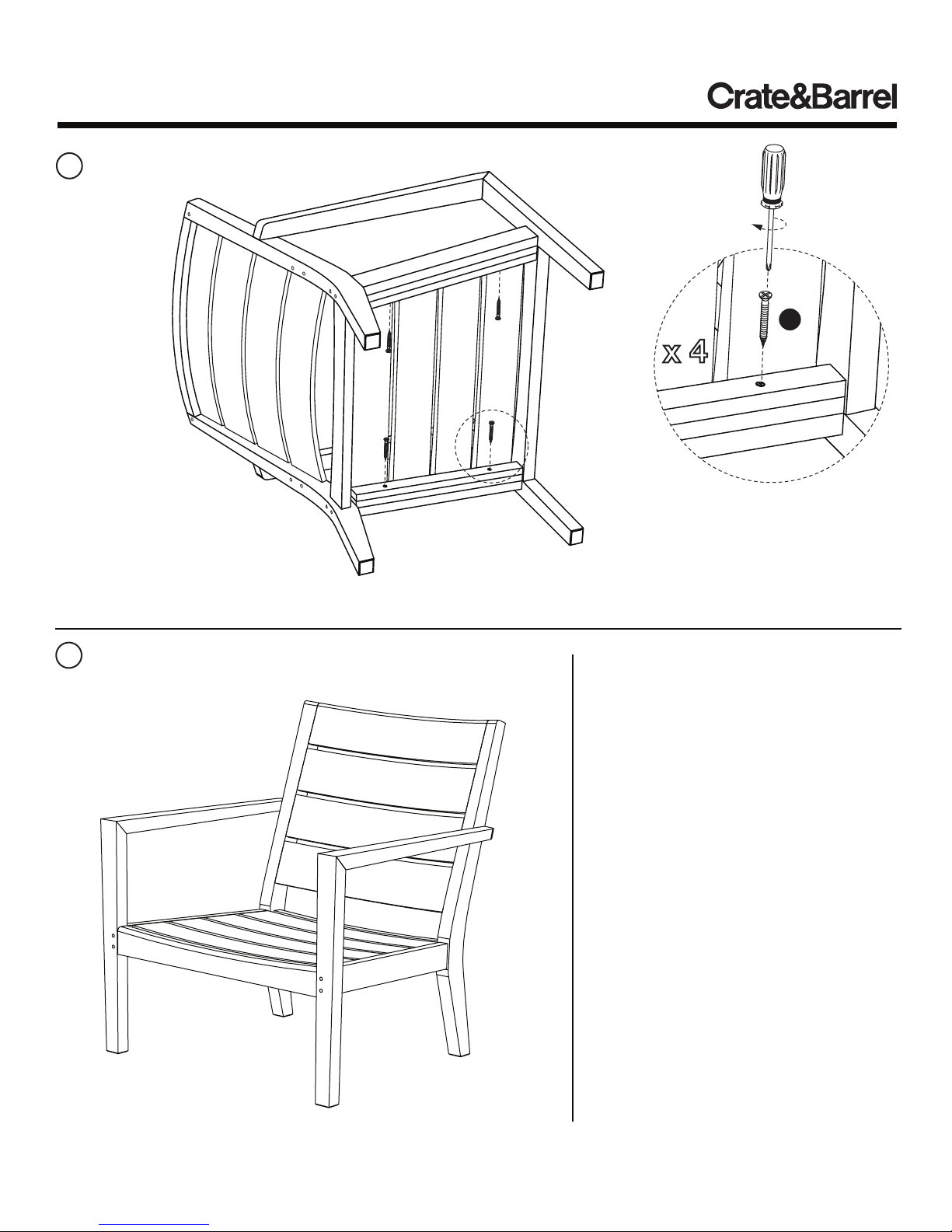 Crate&Barrel

x 4