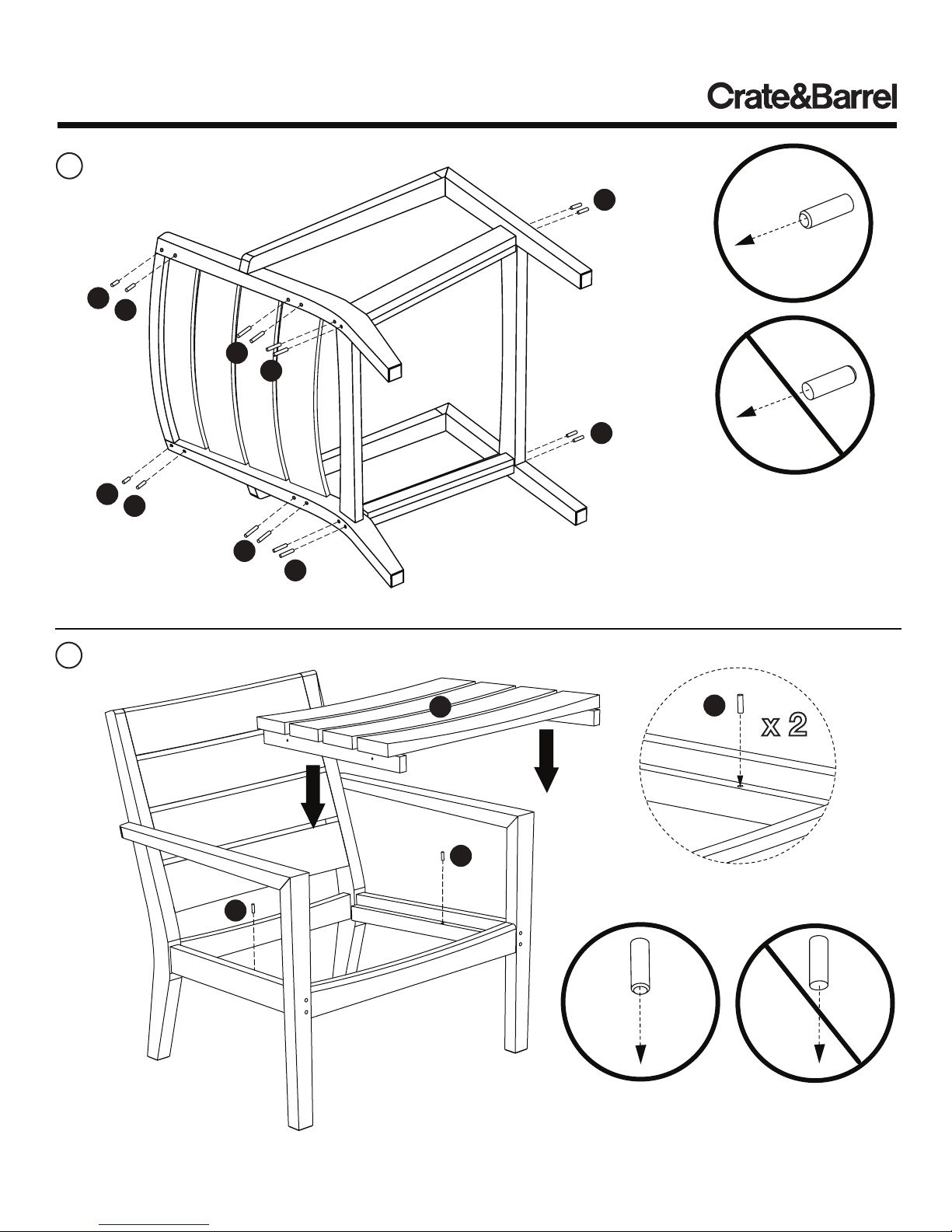 Crate&Barrel

x 2