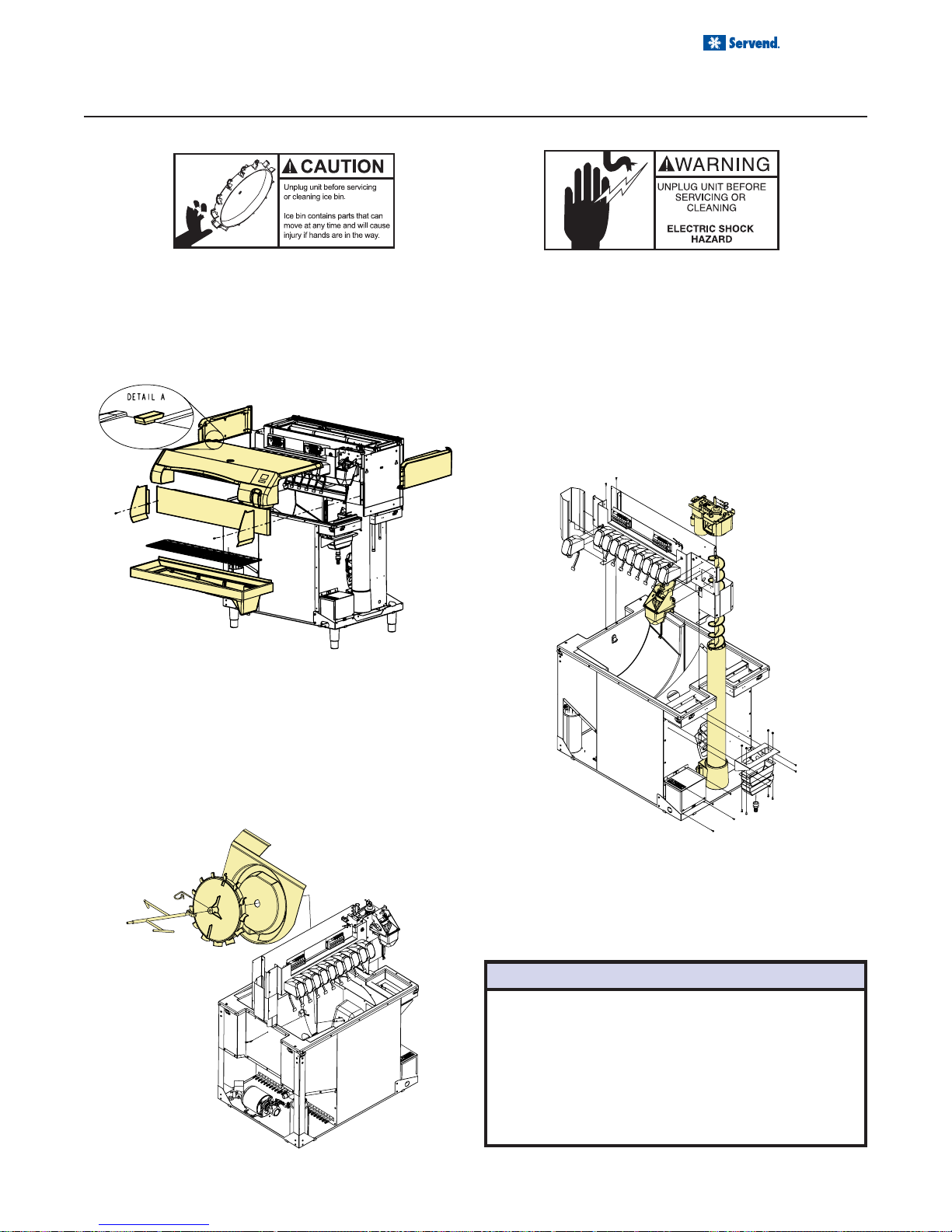 Servend.

CAUTION

Unplug unit before servicing or cleaning ice bin.

Ice bin contains parts that can move at any time and will cause injury if hands are in the way.

WARNING

UNPLUG UNIT BEFORE SERVICING OR CLEANING

ELECTRIC SHOCK HAZARD

DETAIL A