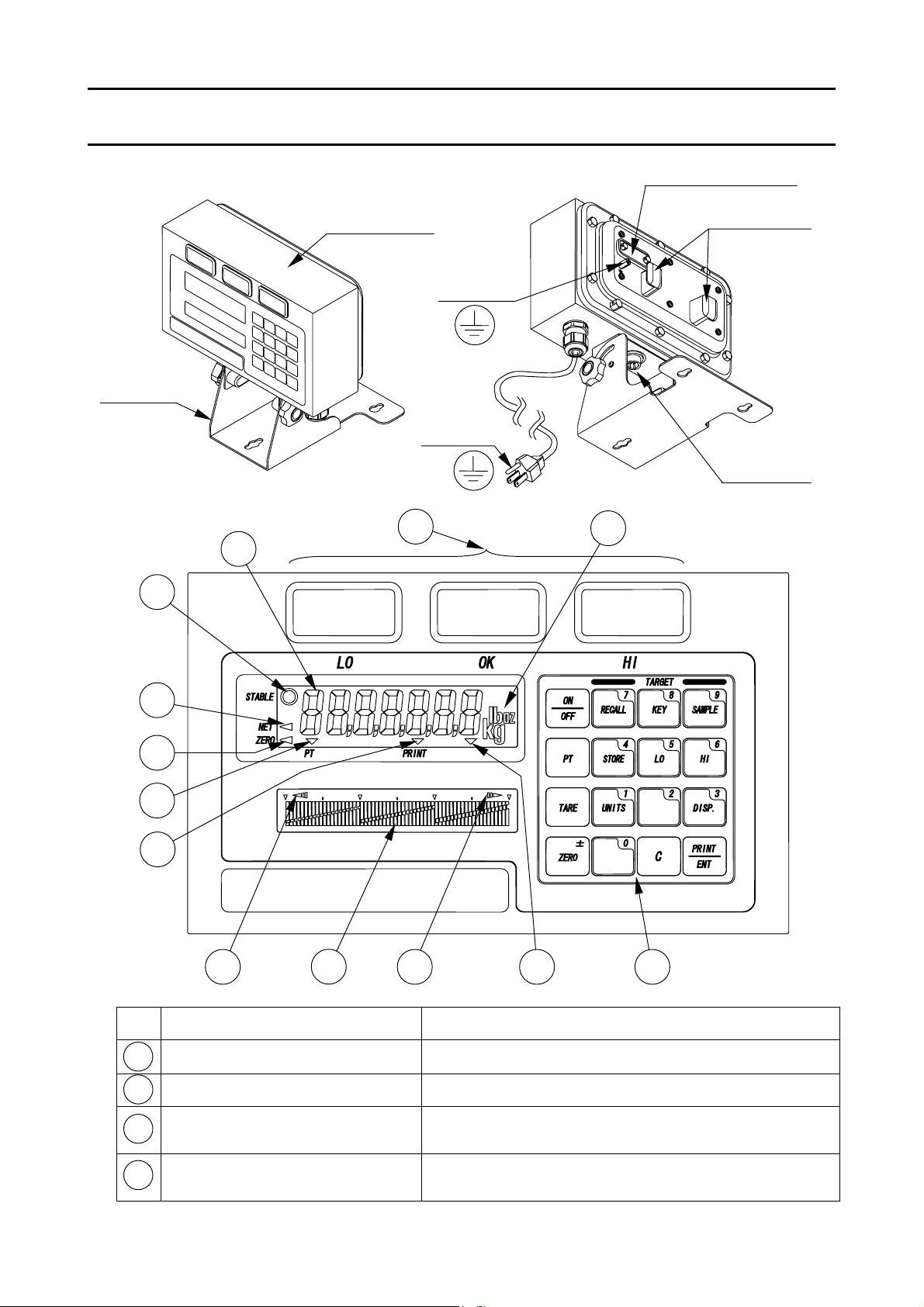 LO OK HI

STABLE

NET

ZERO

PT PRINT

lb oz
kg

TARGET

ON
OFF

7
RECALL

8
KEY

9
SAMPLE

PT

4
STORE

5
LO

6
HI

TARE

1
UNITS

2

3
DISP.

±
ZERO

0

C

PRINT
ENT