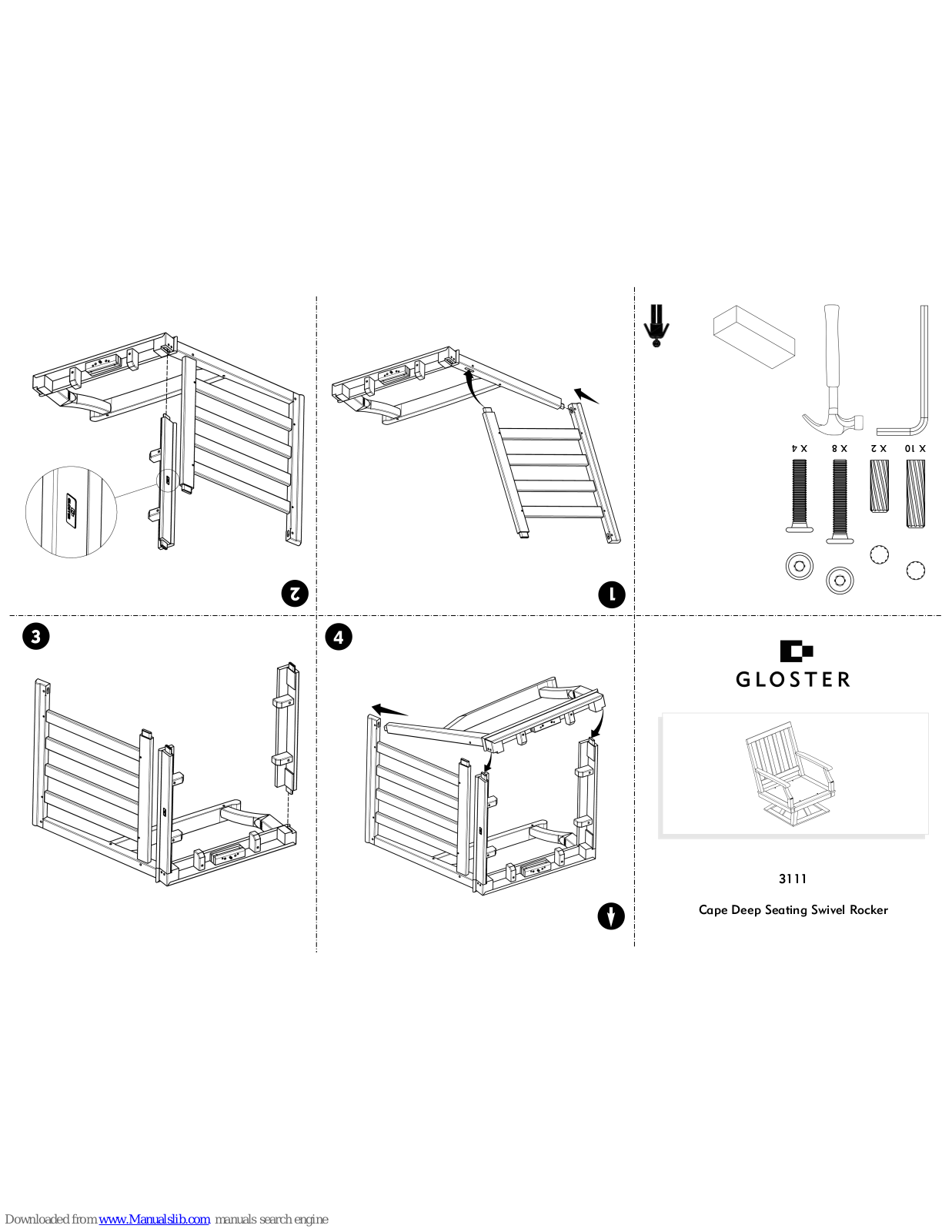 2

1

X 4 X 8 X 2 X 10

3

4

GLOSTER

3111

Cape Deep Seating Swivel Rocker

Downloaded from www.Manualslib.com manuals search engine