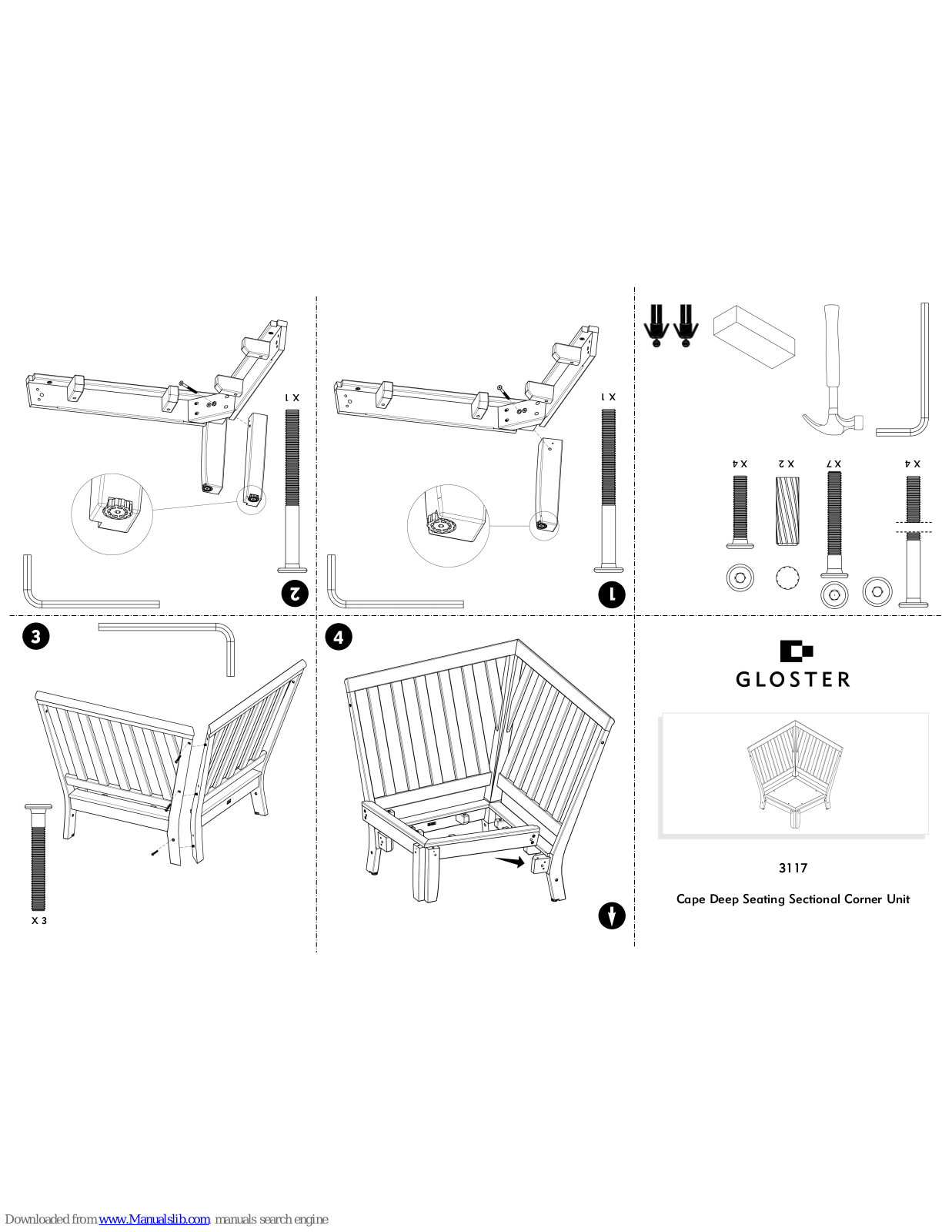 X 1

2

X 1

1

X 4

X 2

X 7

X 4

3

X 3

4

GLOSTER

3117

Cape Deep Seating Sectional Corner Unit

Downloaded from www.Manualslib.com manuals search engine