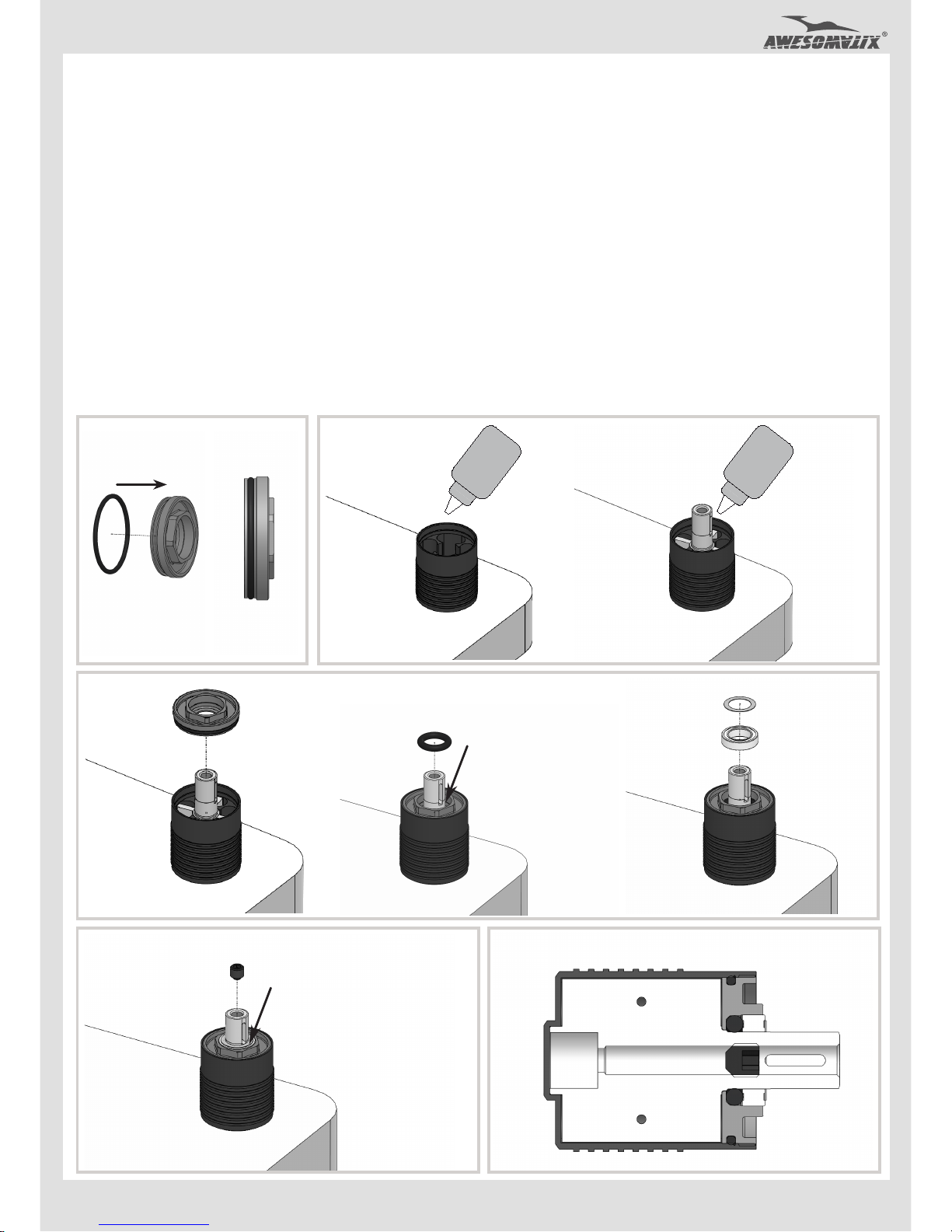 AWESOMATIX®