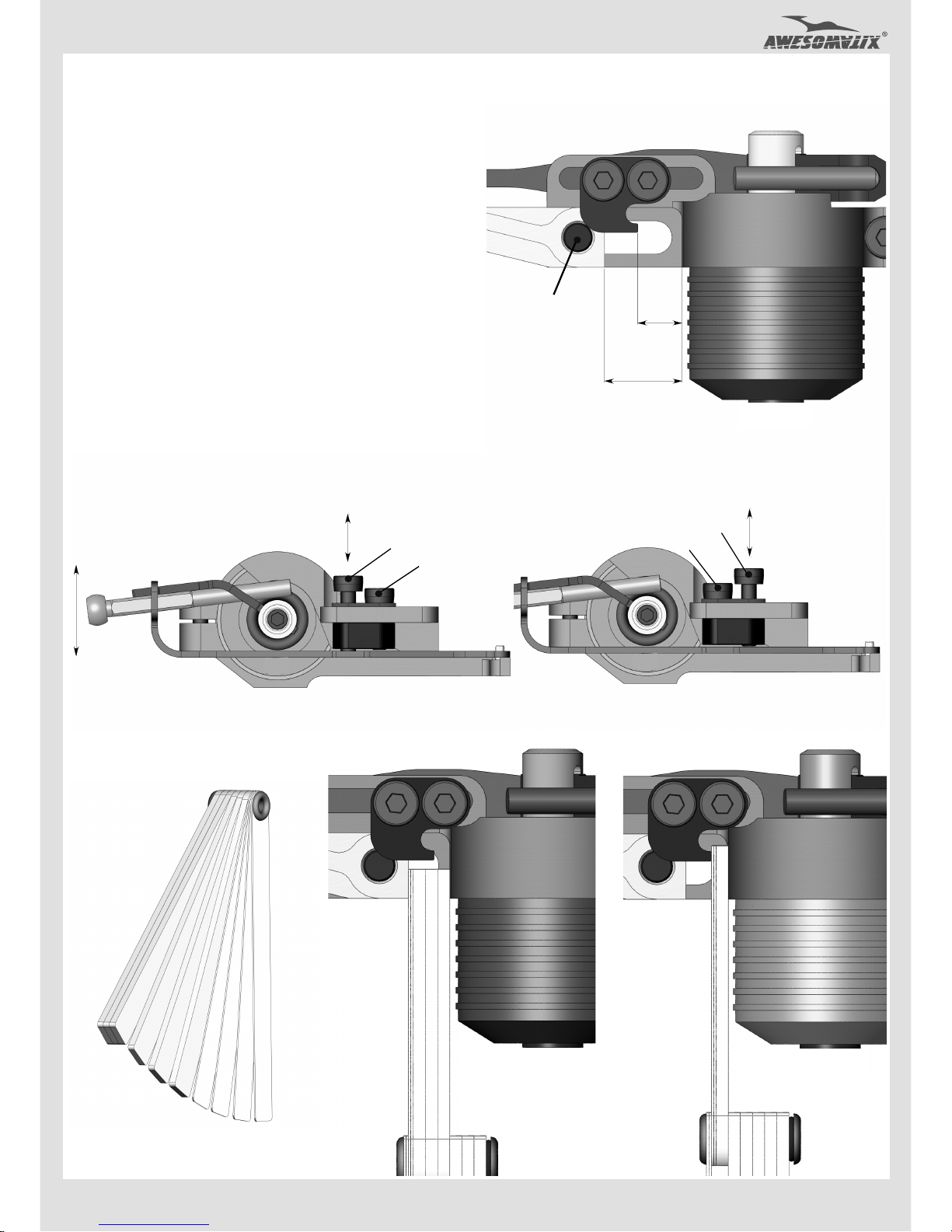 AWESOMATIX®