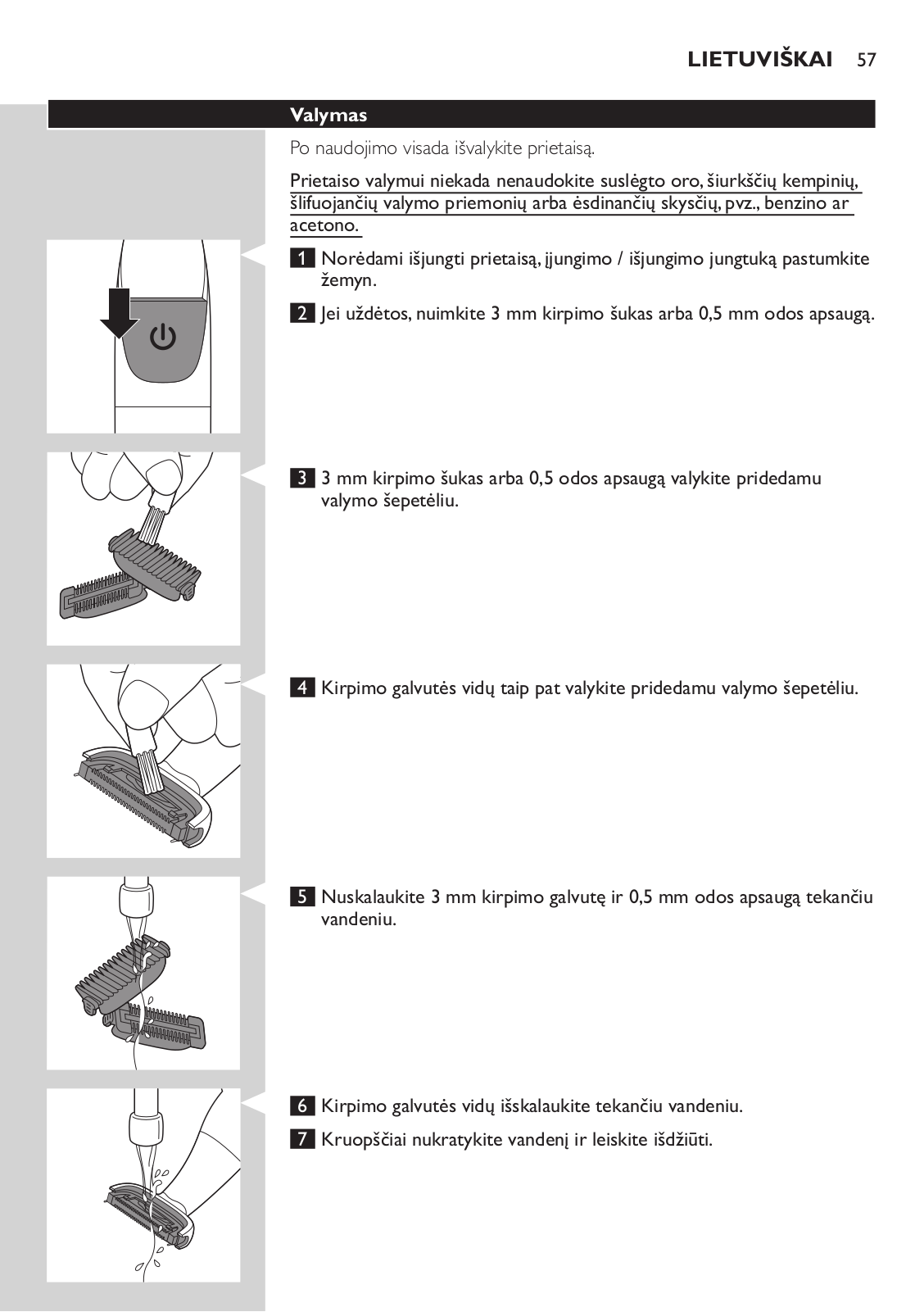 LIETUVIŠKAI 57

Valymas

Po naudojimo visada išvalykite prietaisą.

Prietaiso valymui niekada nenaudokite suslėgto oro, šiurkščių kempinių, šlifuojančių valymo priemonių arba ėsdinančių skysčių, pvz., benzino ar acetono.

1 Norėdami išjungti prietaisą, įjungimo / išjungimo jungtuką pastumkite žemyn.

2 Jei uždėtos, nuimkite 3 mm kirpimo šukas arba 0,5 mm odos apsaugą.

3 3 mm kirpimo šukas arba 0,5 odos apsaugą valykite pridedamu valymo šepetėliu.

4 Kirpimo galvutės vidų taip pat valykite pridedamu valymo šepetėliu.

5 Nuskalaukite 3 mm kirpimo galvutę ir 0,5 mm odos apsaugą tekančiu vandeniu.

6 Kirpimo galvutės vidų išskalaukite tekančiu vandeniu.

7 Kruopščiai nukratykite vandenį ir leiskite išdžiūti.