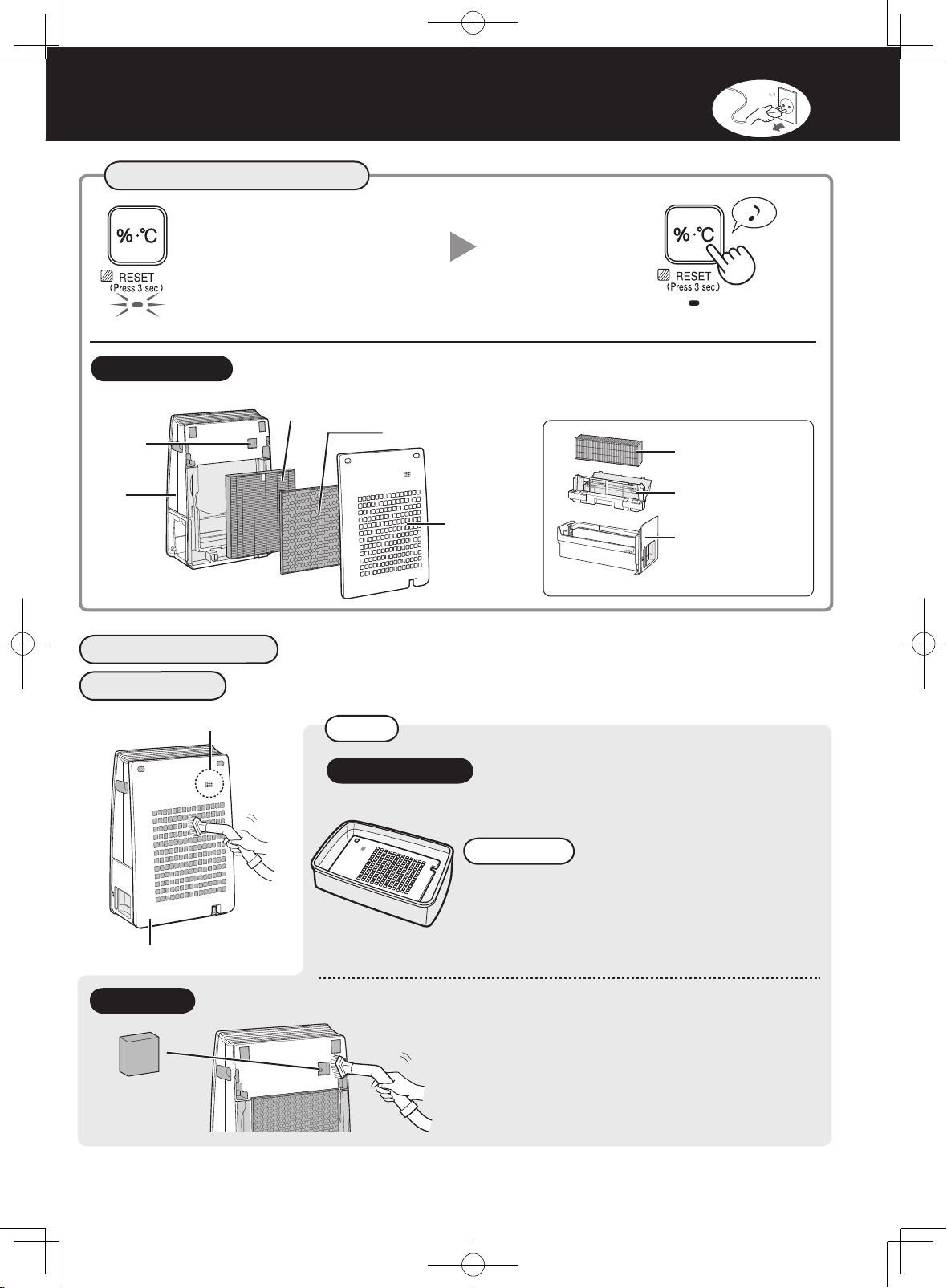 %·℃

RESET
(Press 3 sec.)

%·℃

RESET
(Press 3 sec.)