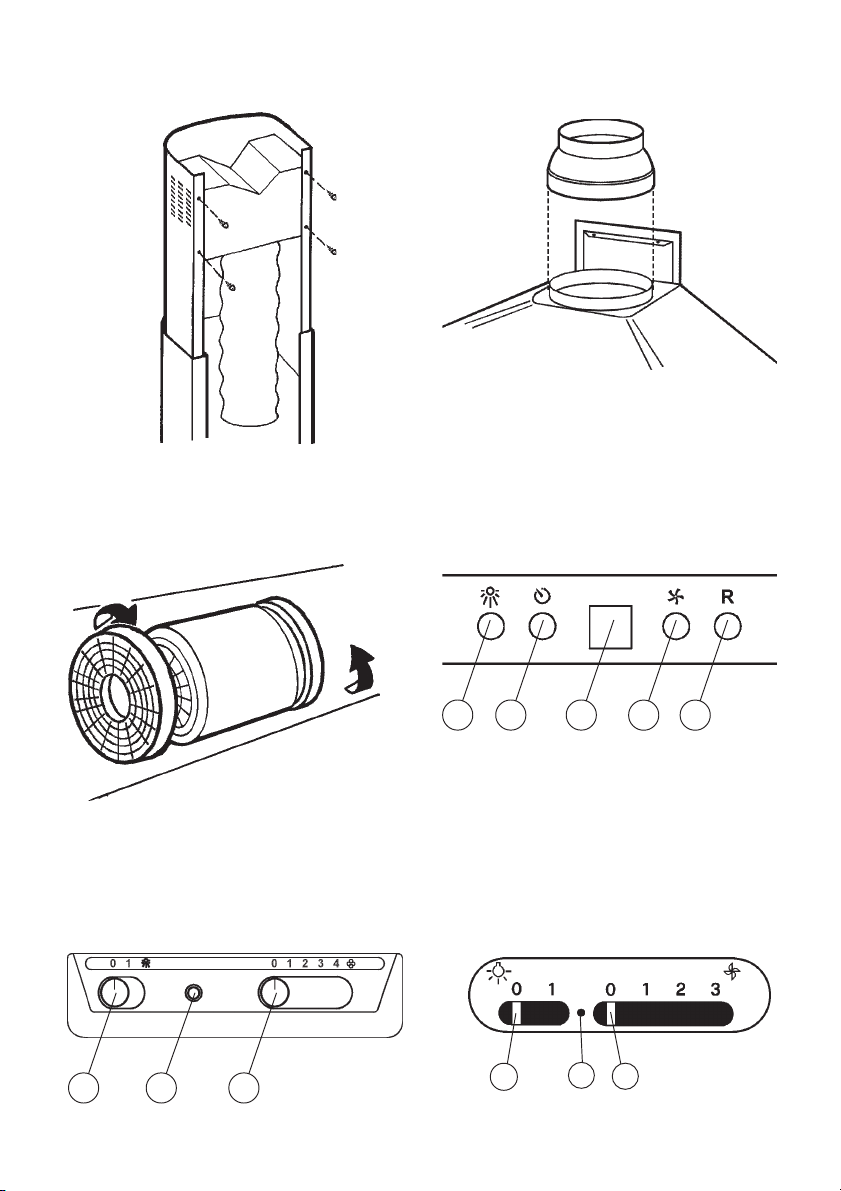 R

0 1

0 1 2 3 4

0 1

0 1 2 3