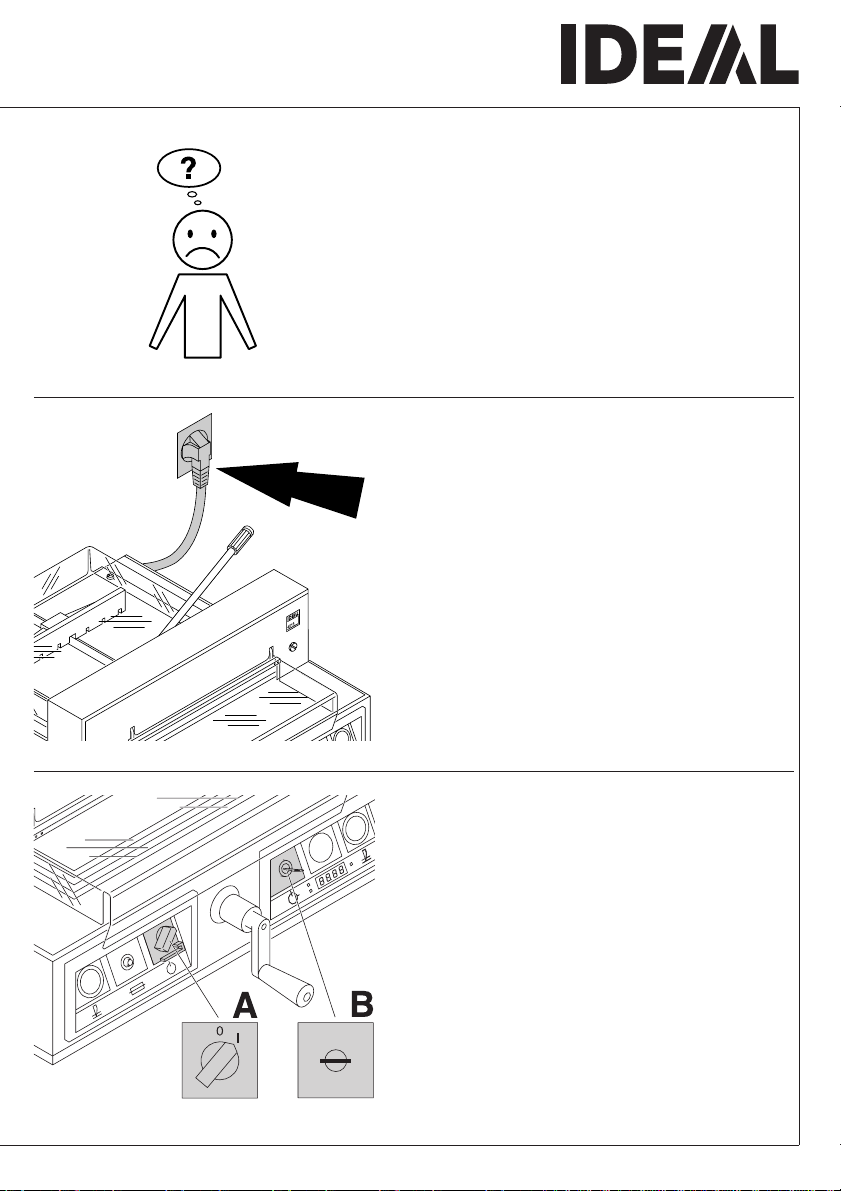 IDEAL

?

A

B

0

I