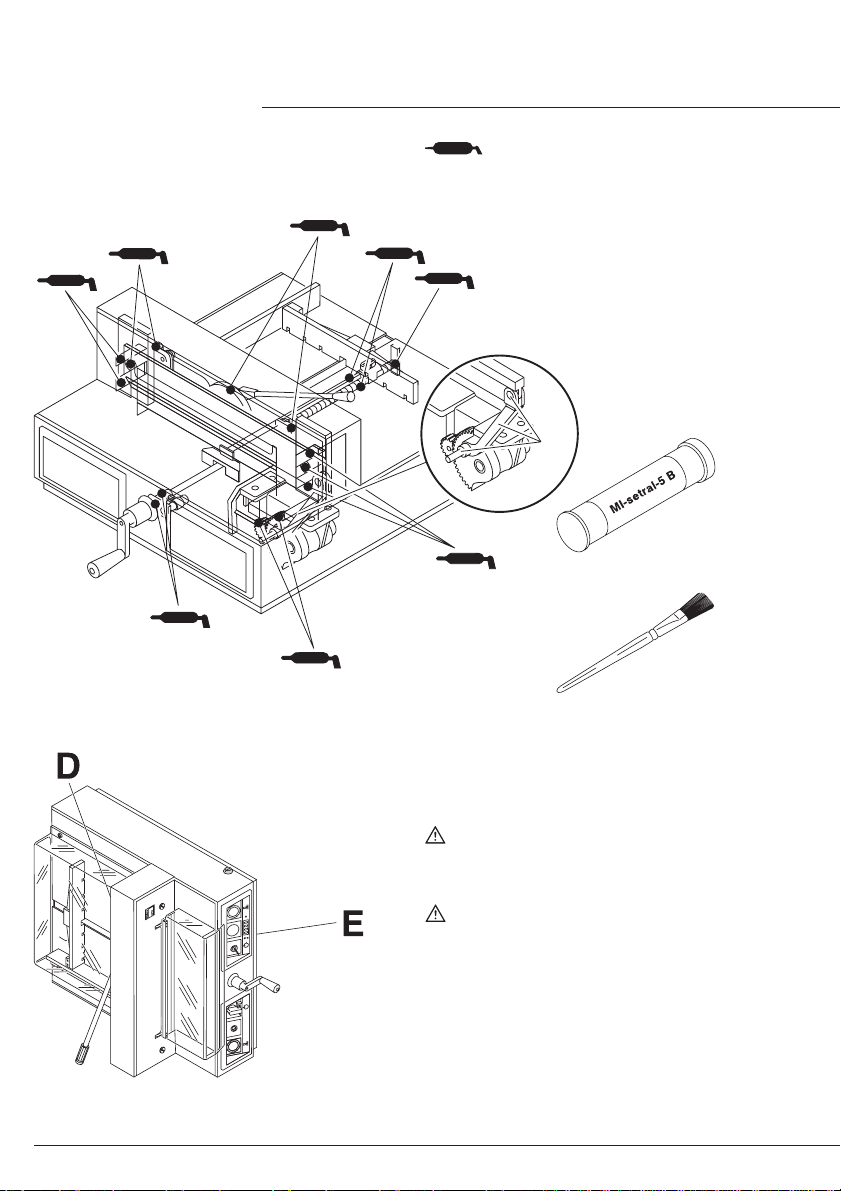 MI-setral-5 B

D

E