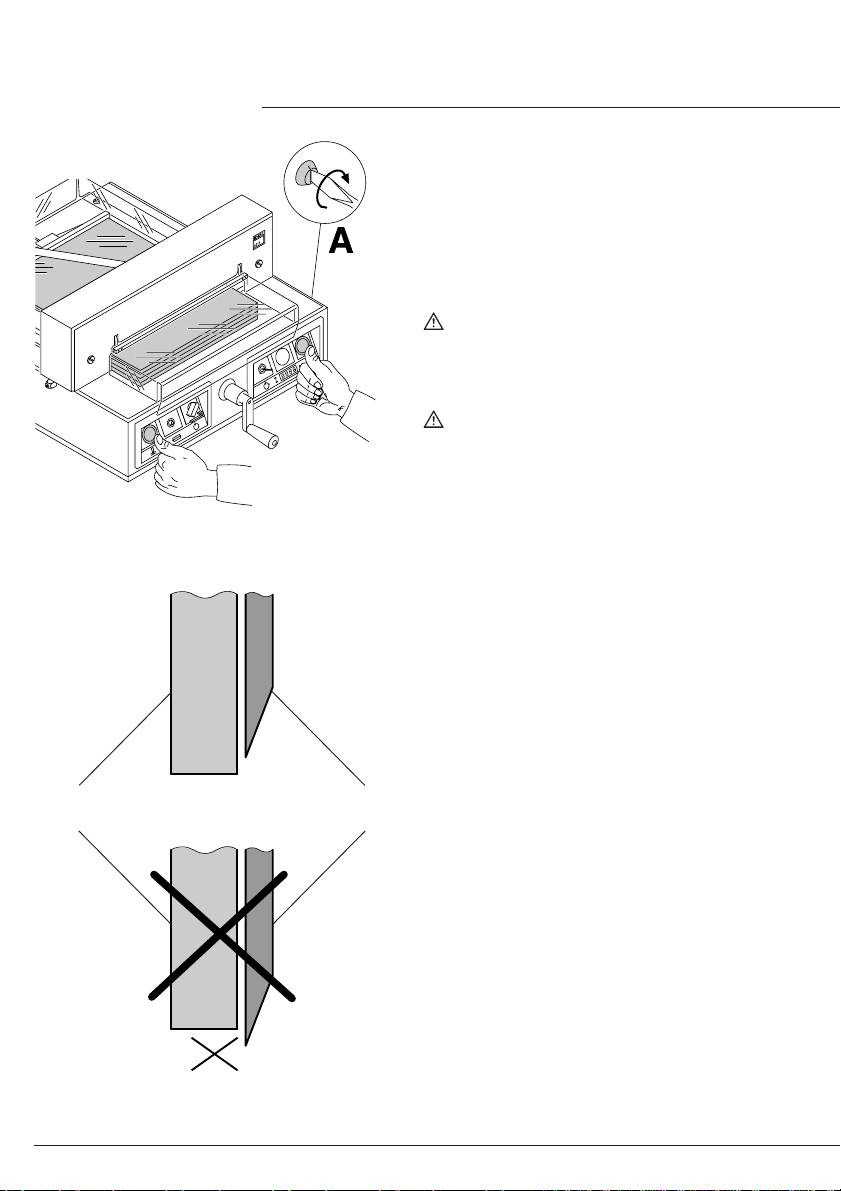 A