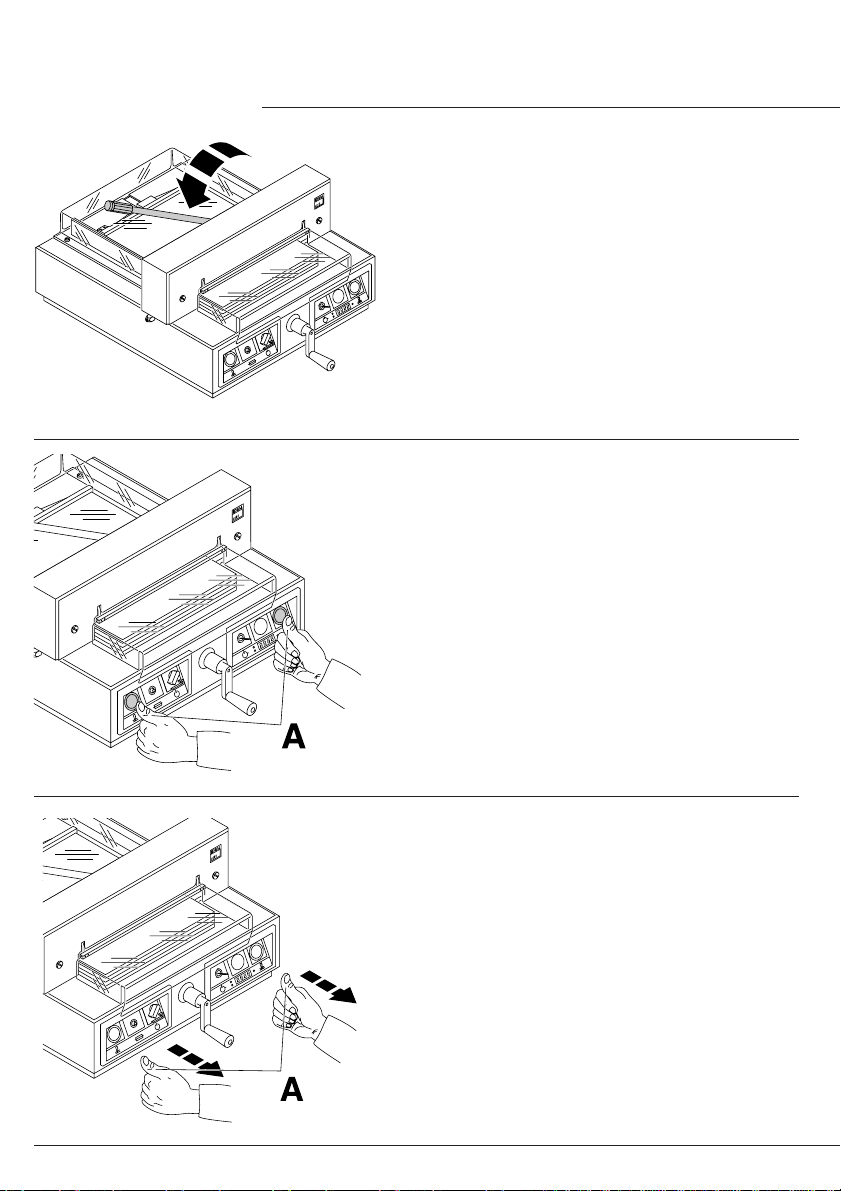 A

A