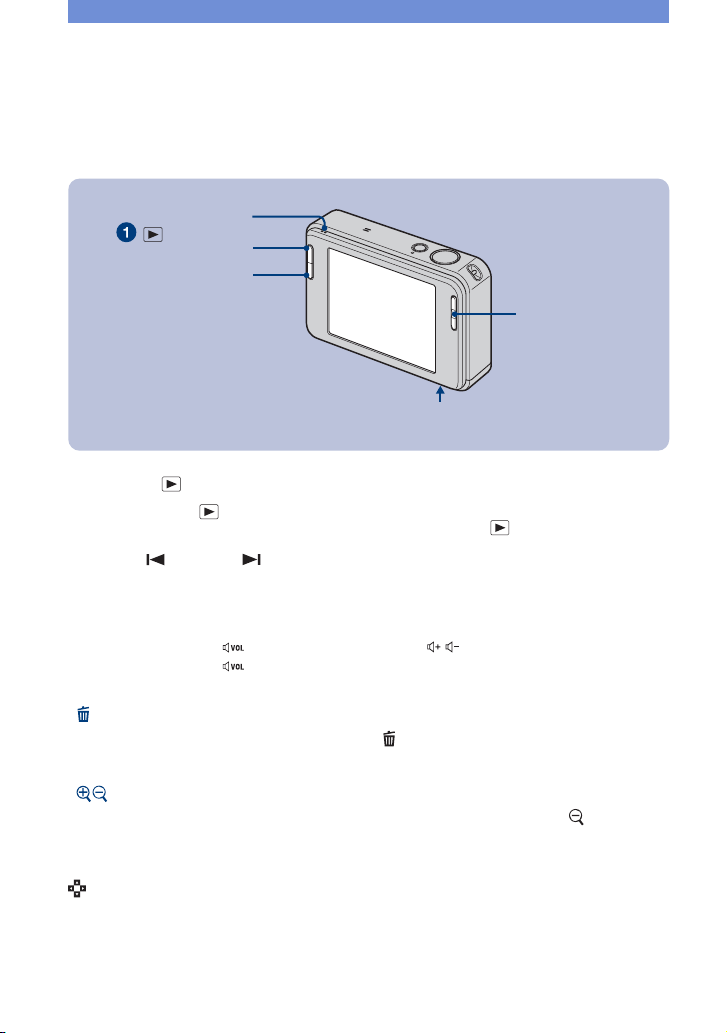 1