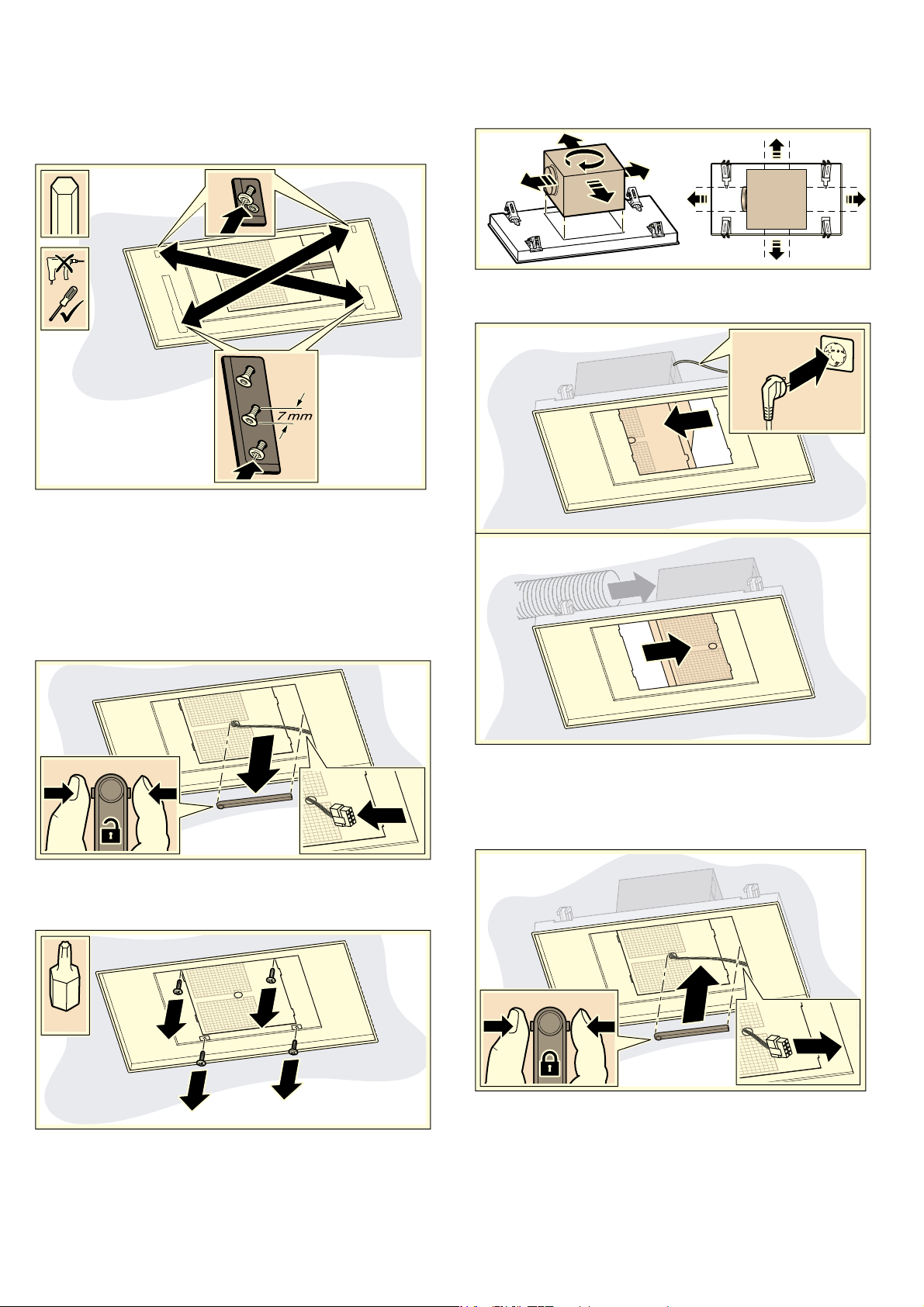 7 mm