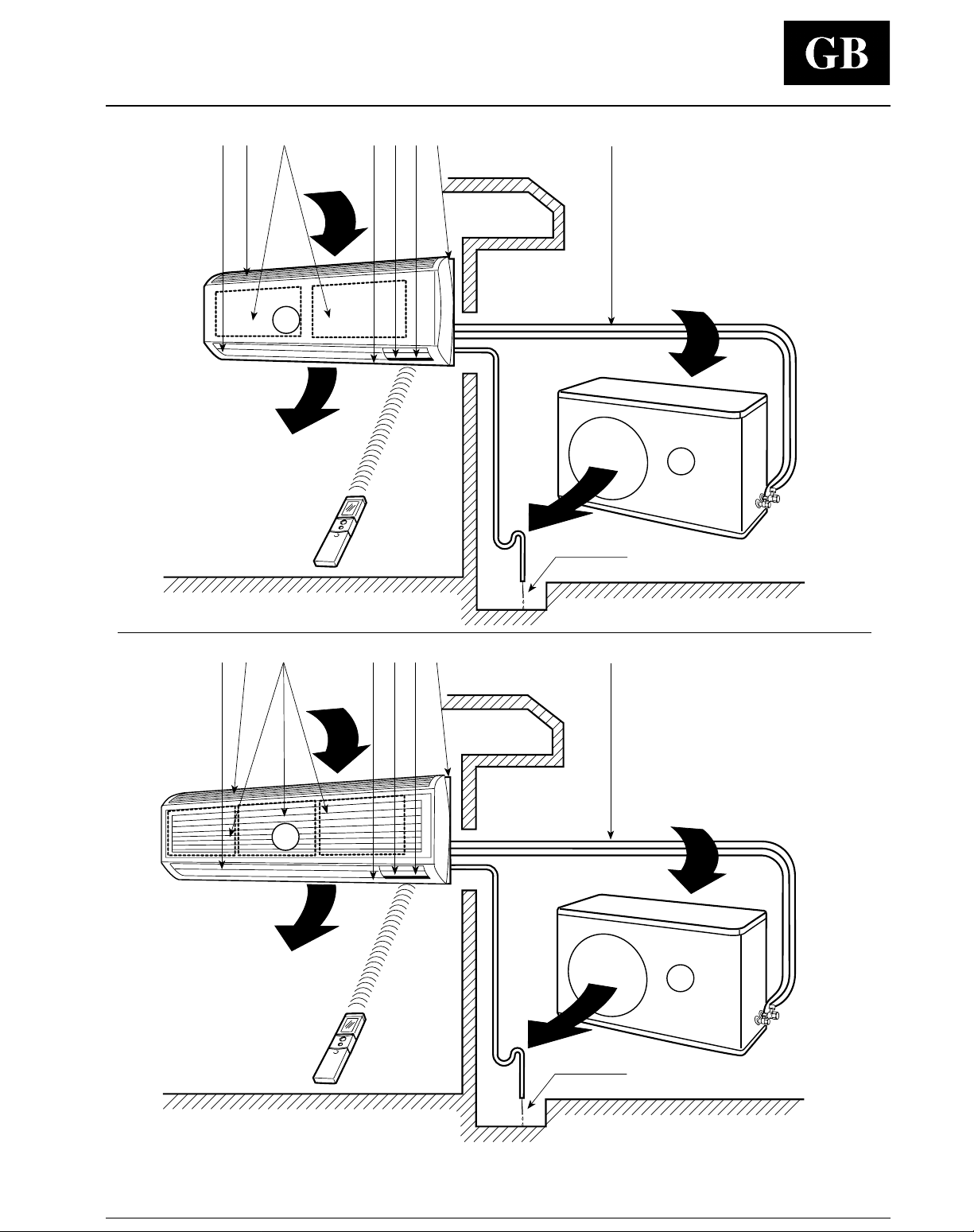 GB