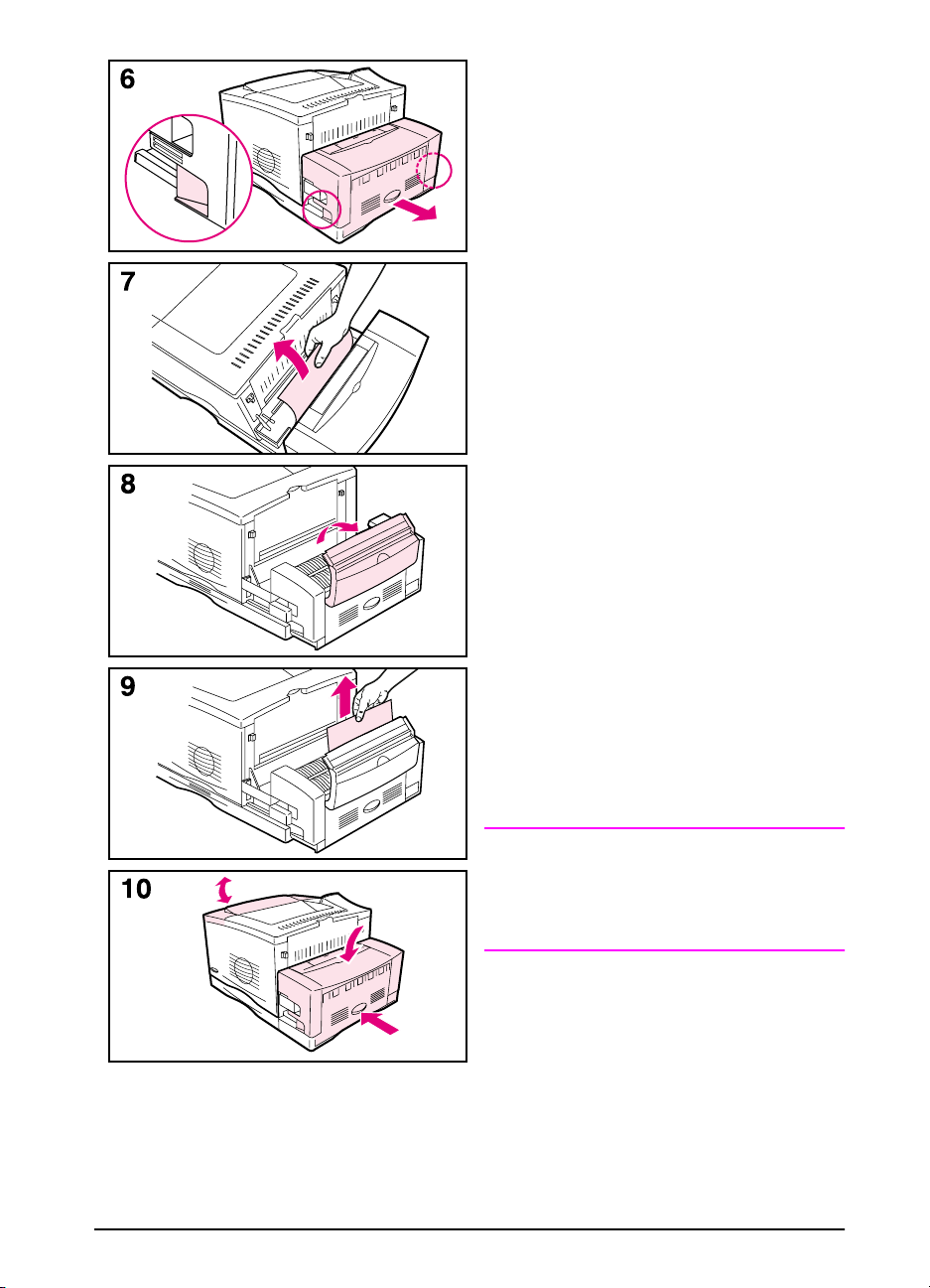 6

7

8

9

10