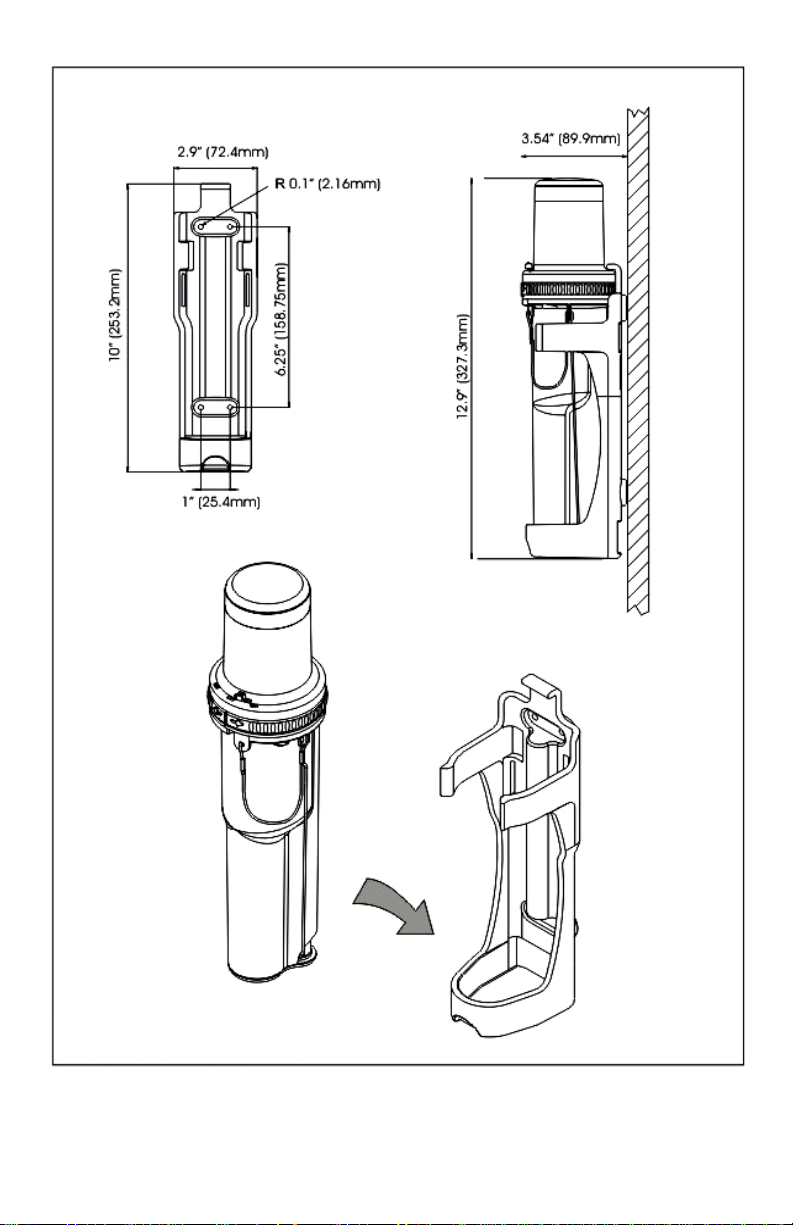 2.9" (72.4mm)
R 0.1" (2.16mm)
10" (253.2mm)
6.25" (158.75mm)
1" (25.4mm)
3.54" (89.9mm)
12.9" (327.3mm)